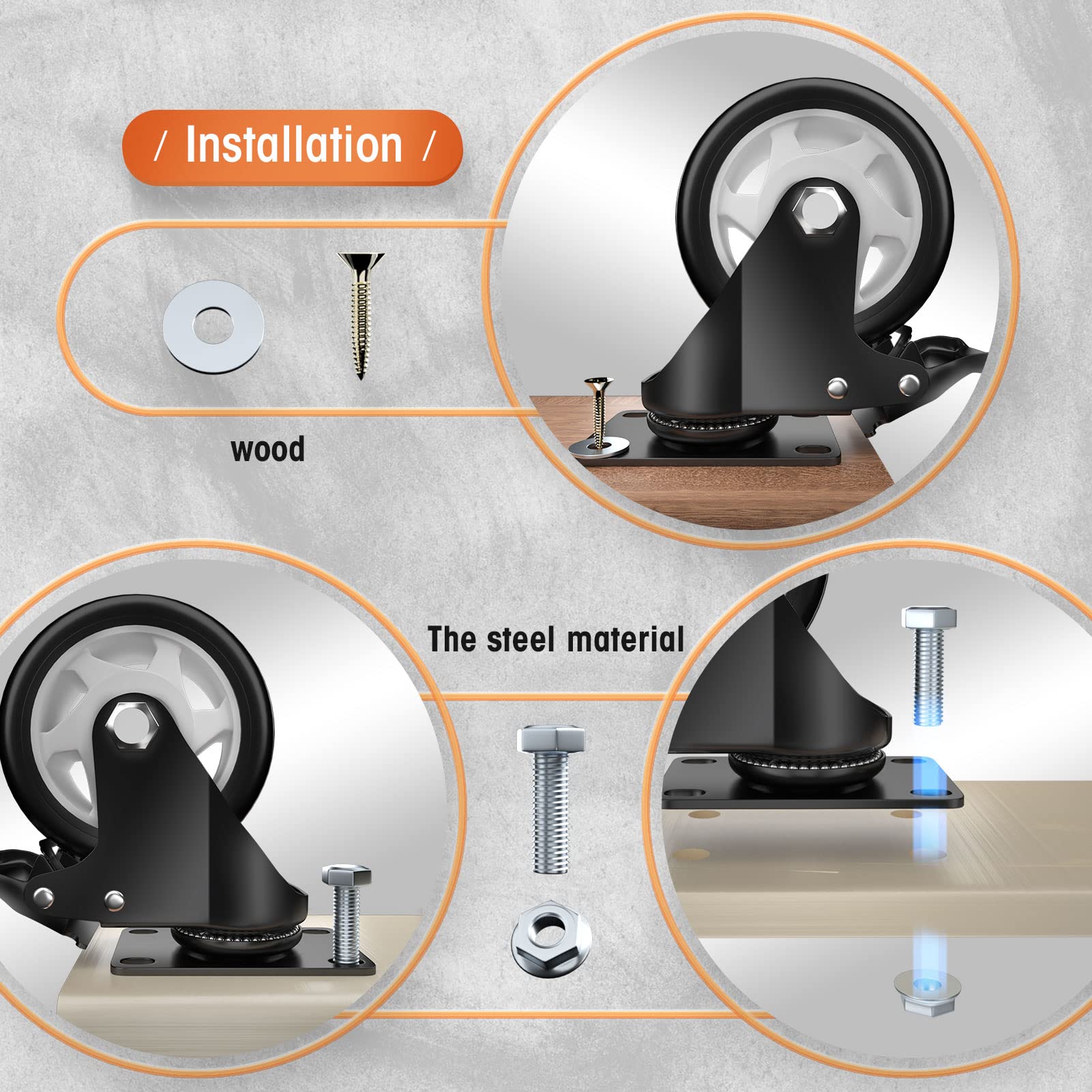 / Installation /

wood

The steel material