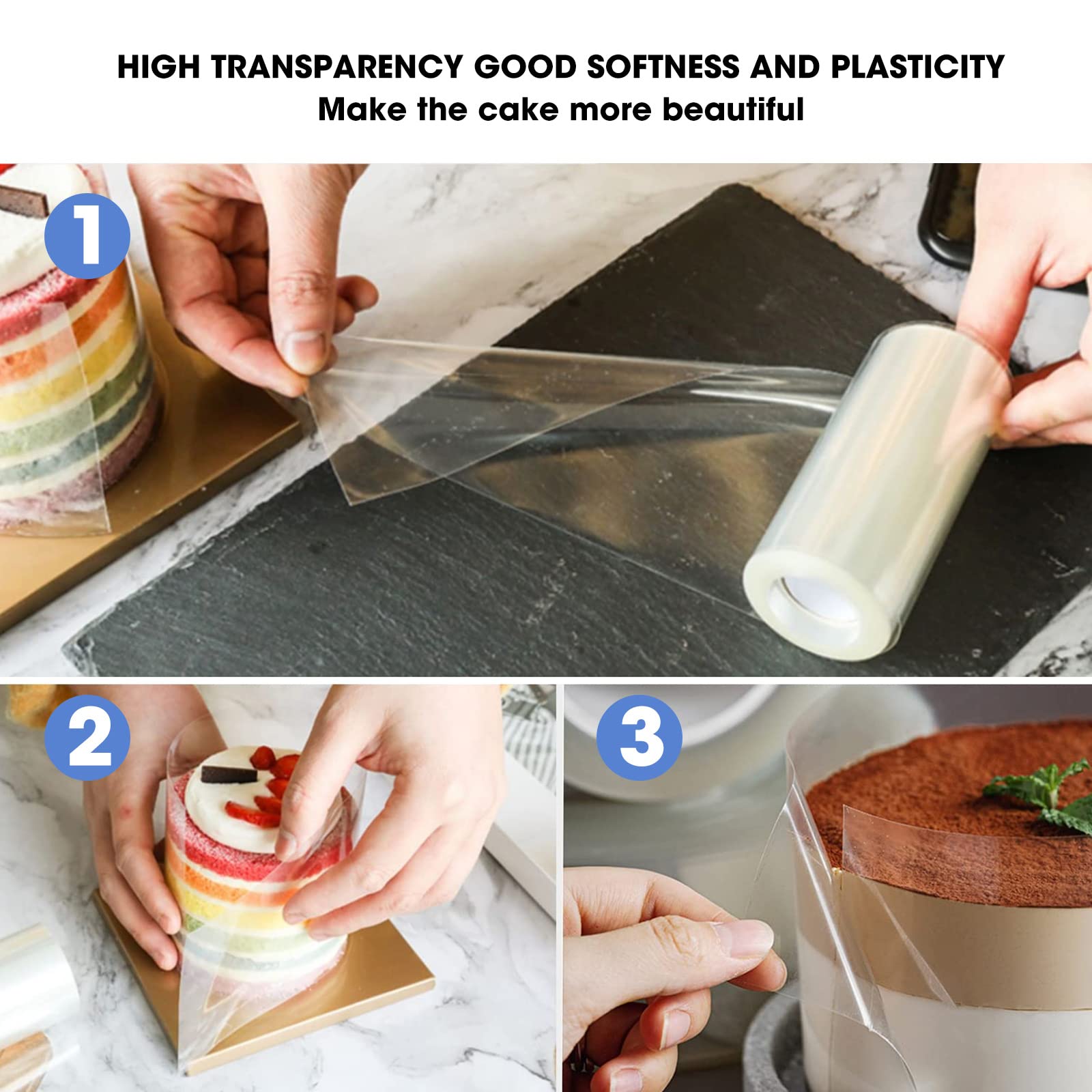 HIGH TRANSPARENCY GOOD SOFTNESS AND PLASTICITY
Make the cake more beautiful

1

2

3