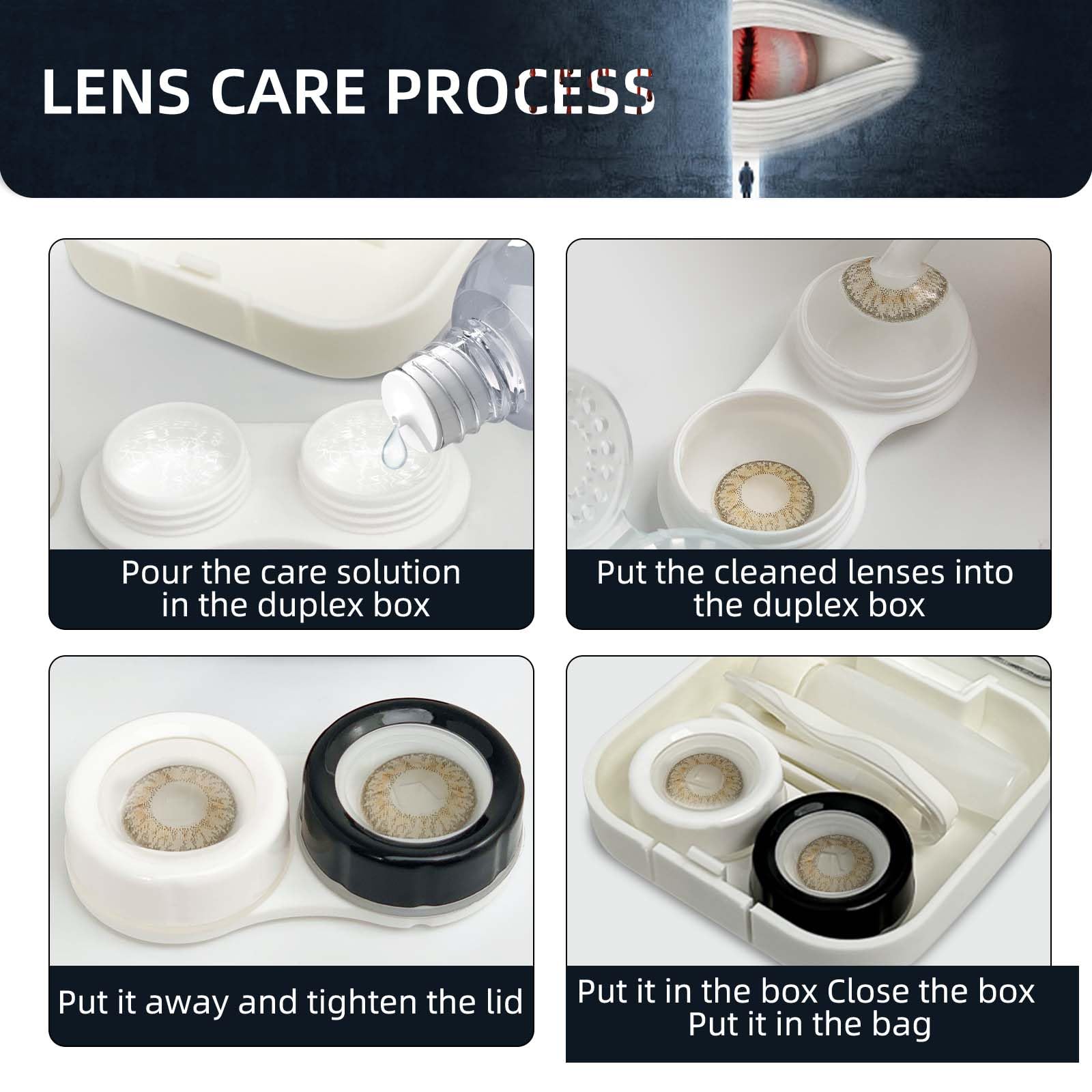 LENS CARE PROCESS

Pour the care solution in the duplex box

Put the cleaned lenses into the duplex box

Put it away and tighten the lid

Put it in the box Close the box
Put it in the bag