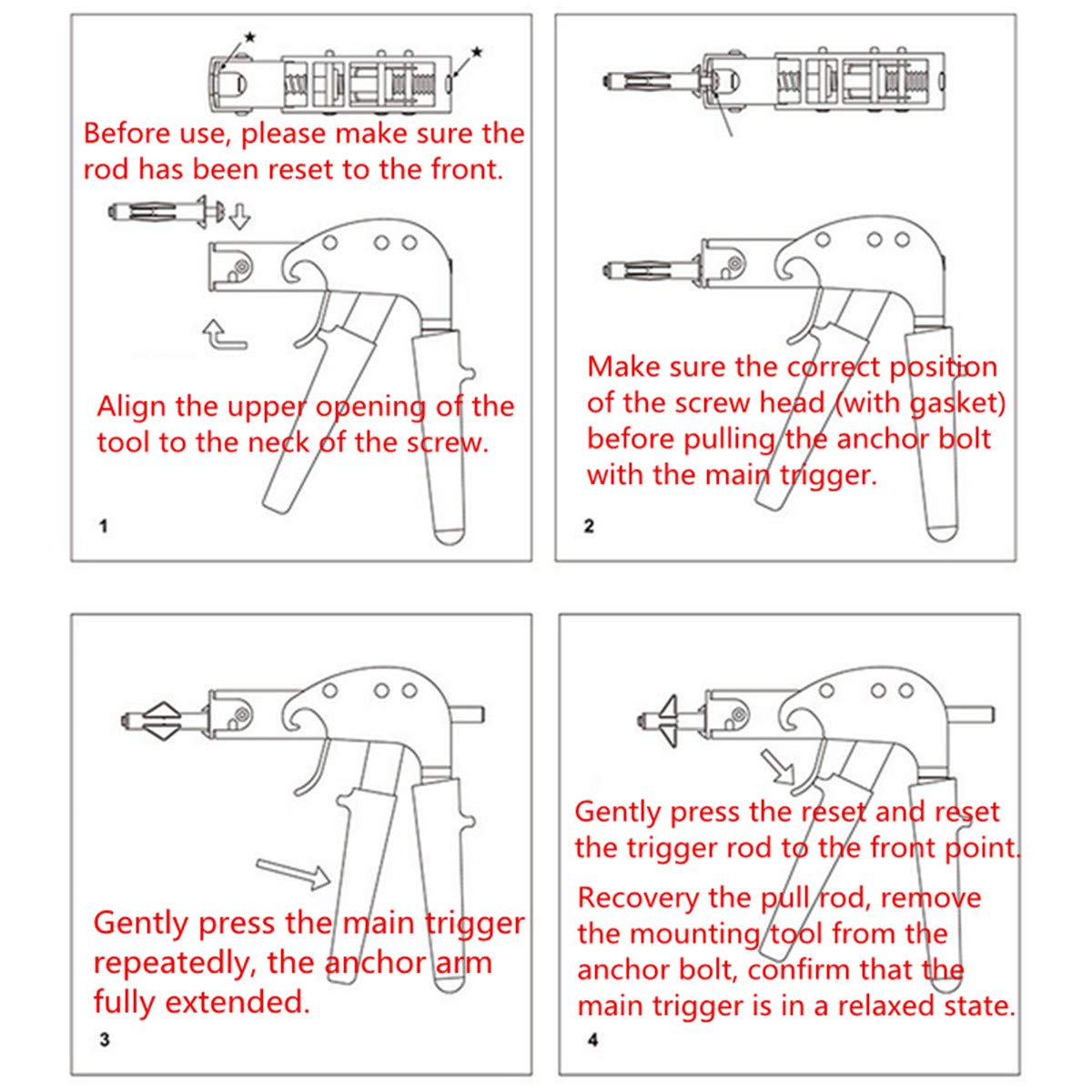 Before use, please make sure the rod has been reset to the front.

Align the upper opening of the tool to the neck of the screw.

1

Make sure the correct position of the screw head (with gasket) before pulling the anchor bolt with the main trigger.

2

Gently press the main trigger repeatedly, the anchor arm fully extended.

3

Gently press the reset and reset the trigger rod to the front point.

Recovery the pull rod, remove the mounting tool from the anchor bolt, confirm that the main trigger is in a relaxed state.

4