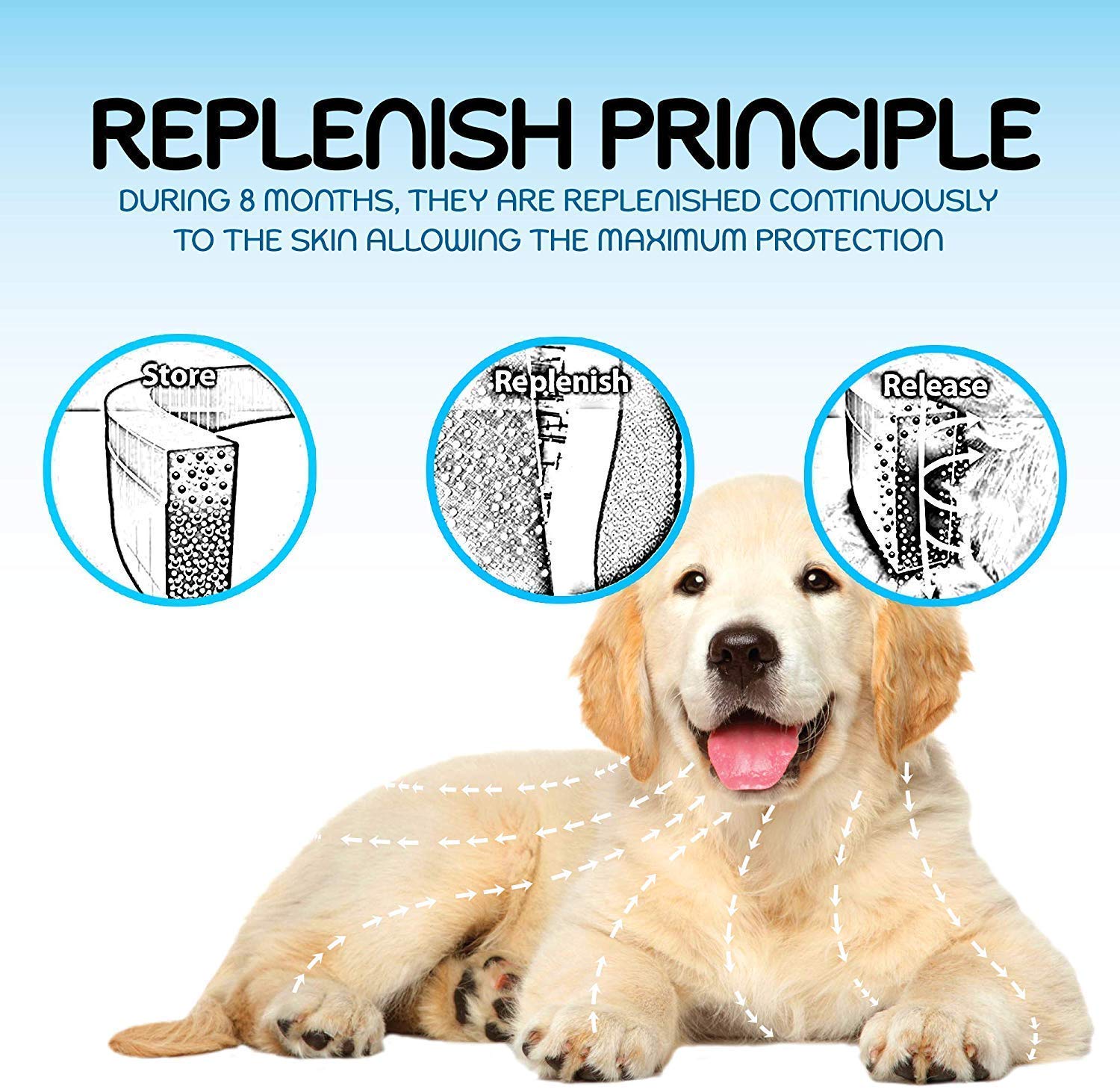 REPLENISH PRINCIPLE

DURING 8 MONTHS, THEY ARE REPLENISHED CONTINUOUSLY TO THE SKIN ALLOWING THE MAXIMUM PROTECTION

Store

Replenish

Release