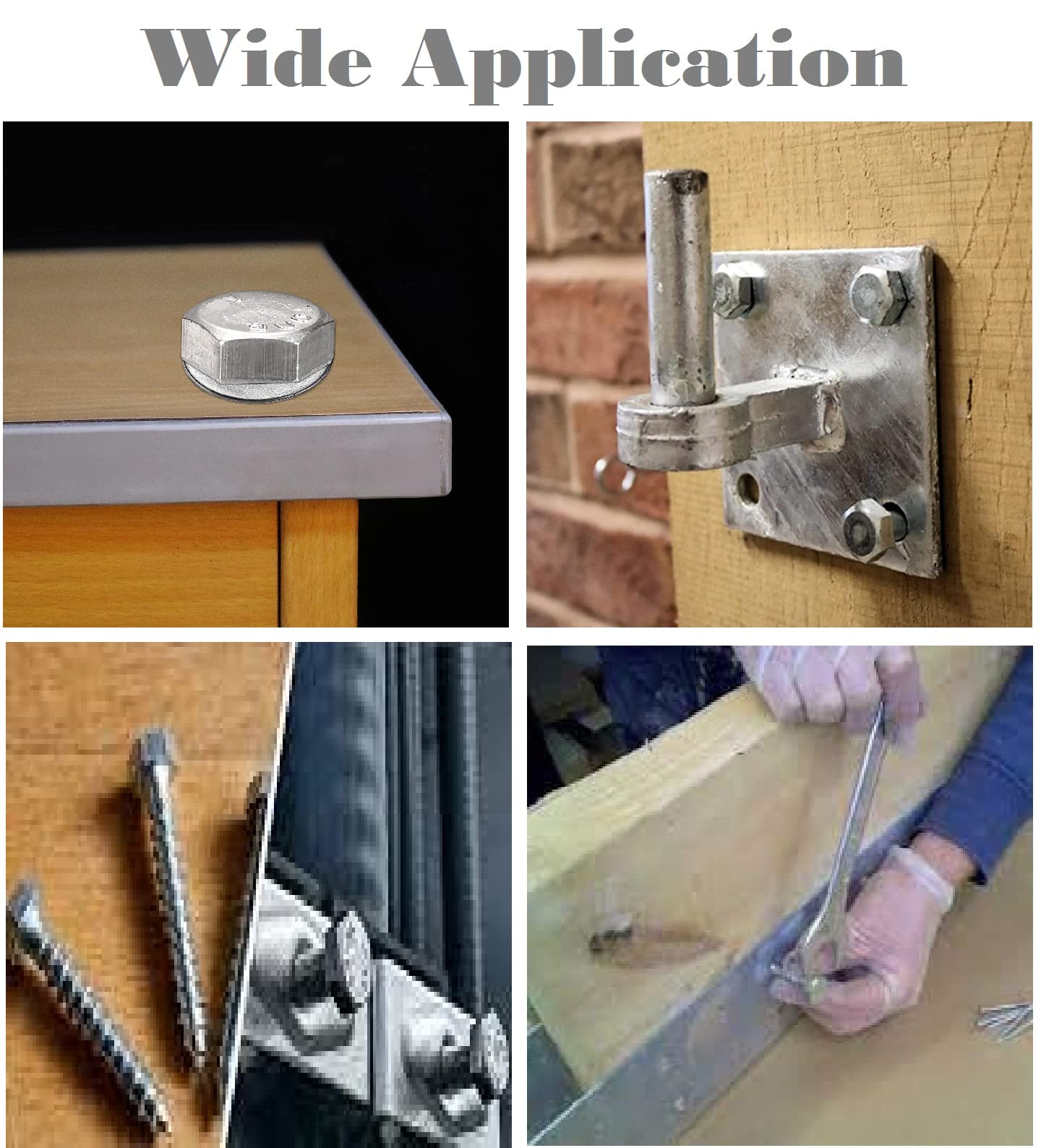 Wide Application