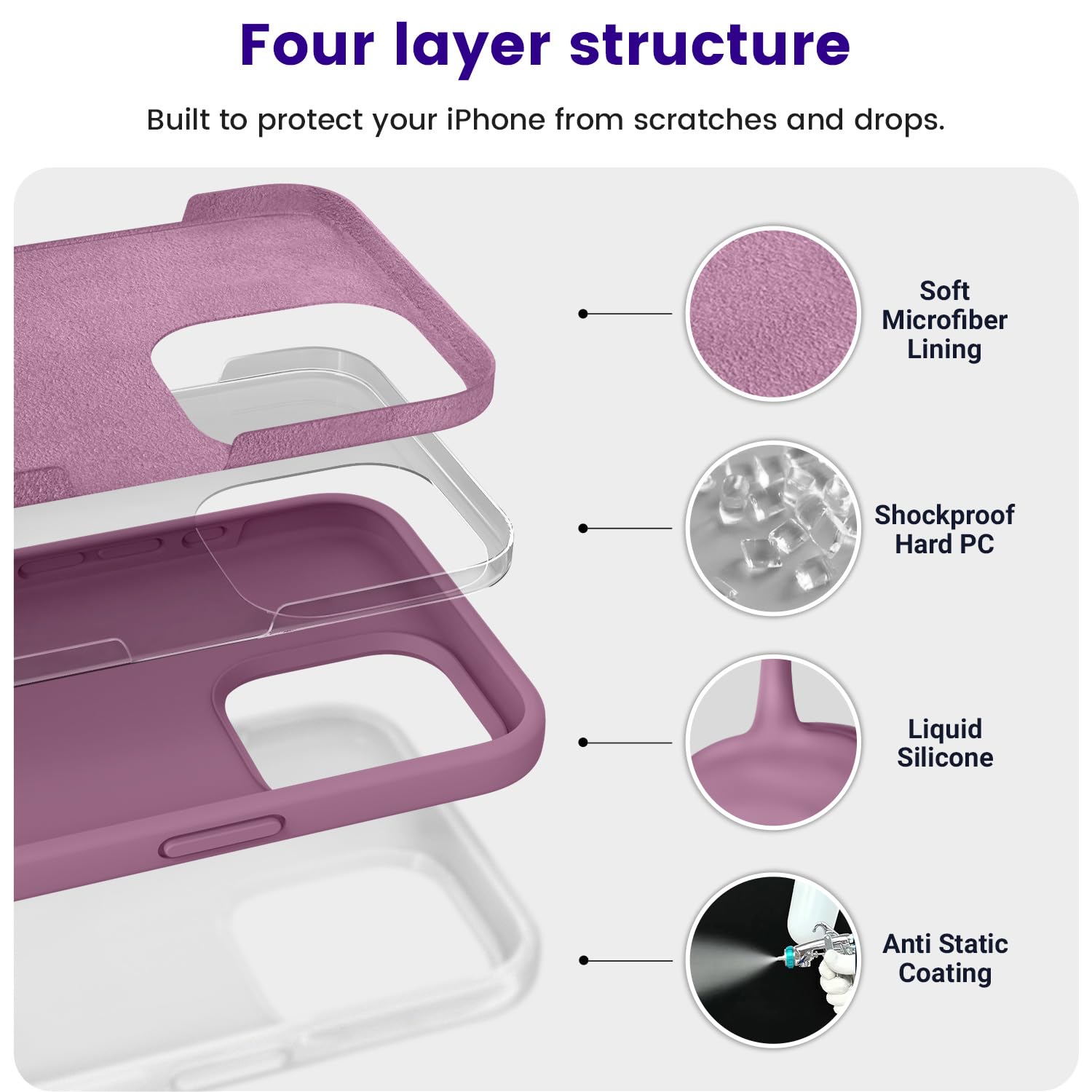 Four layer structure

Built to protect your iPhone from scratches and drops.

Soft Microfiber Lining

Shockproof Hard PC

Liquid Silicone

Anti Static Coating