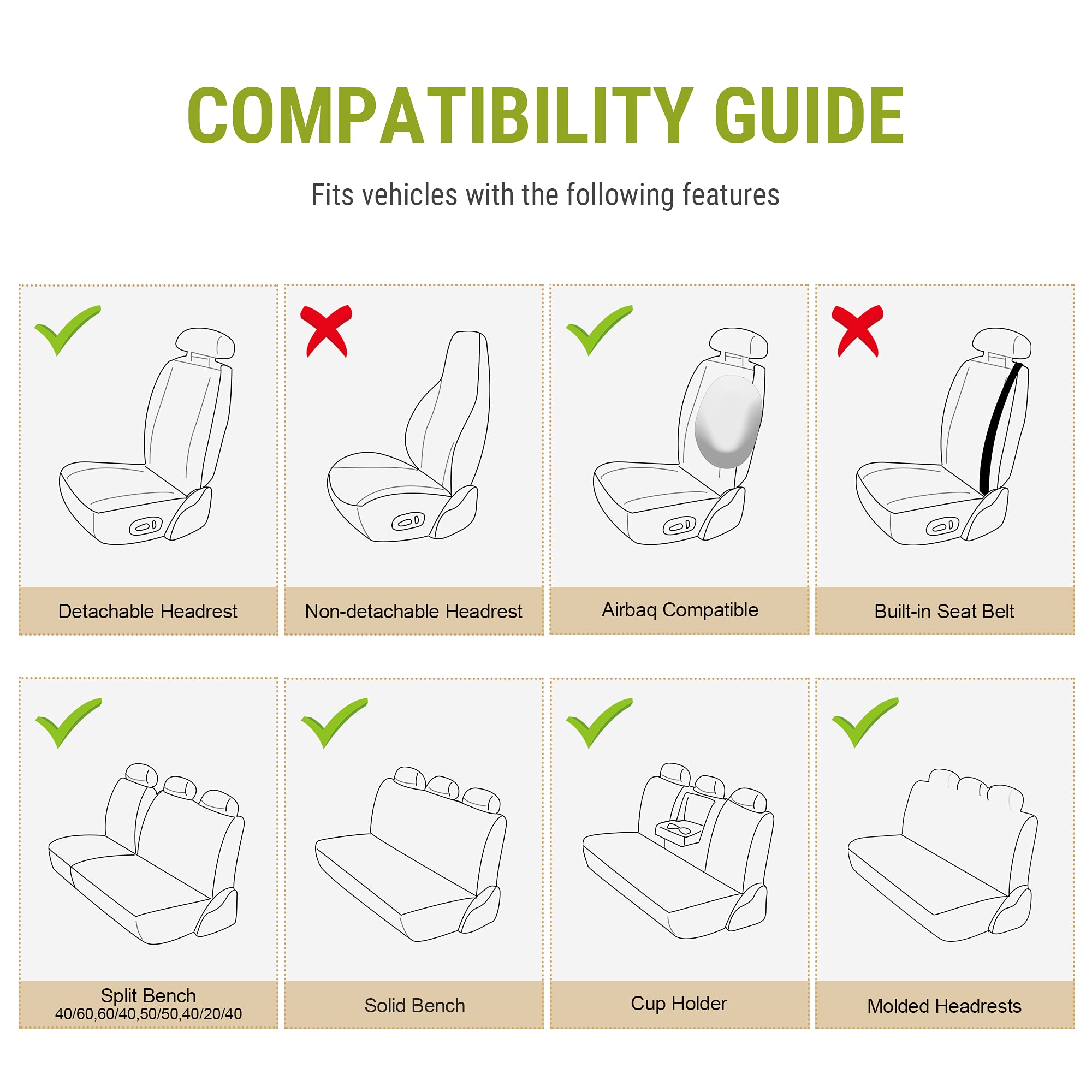 COMPATIBILITY GUIDE

Fits vehicles with the following features

Detachable Headrest

Non-detachable Headrest

Airbaq Compatible

Built-in Seat Belt

Split Bench
40/60,60/40,50/50,40/20/40

Solid Bench

Cup Holder

Molded Headrests