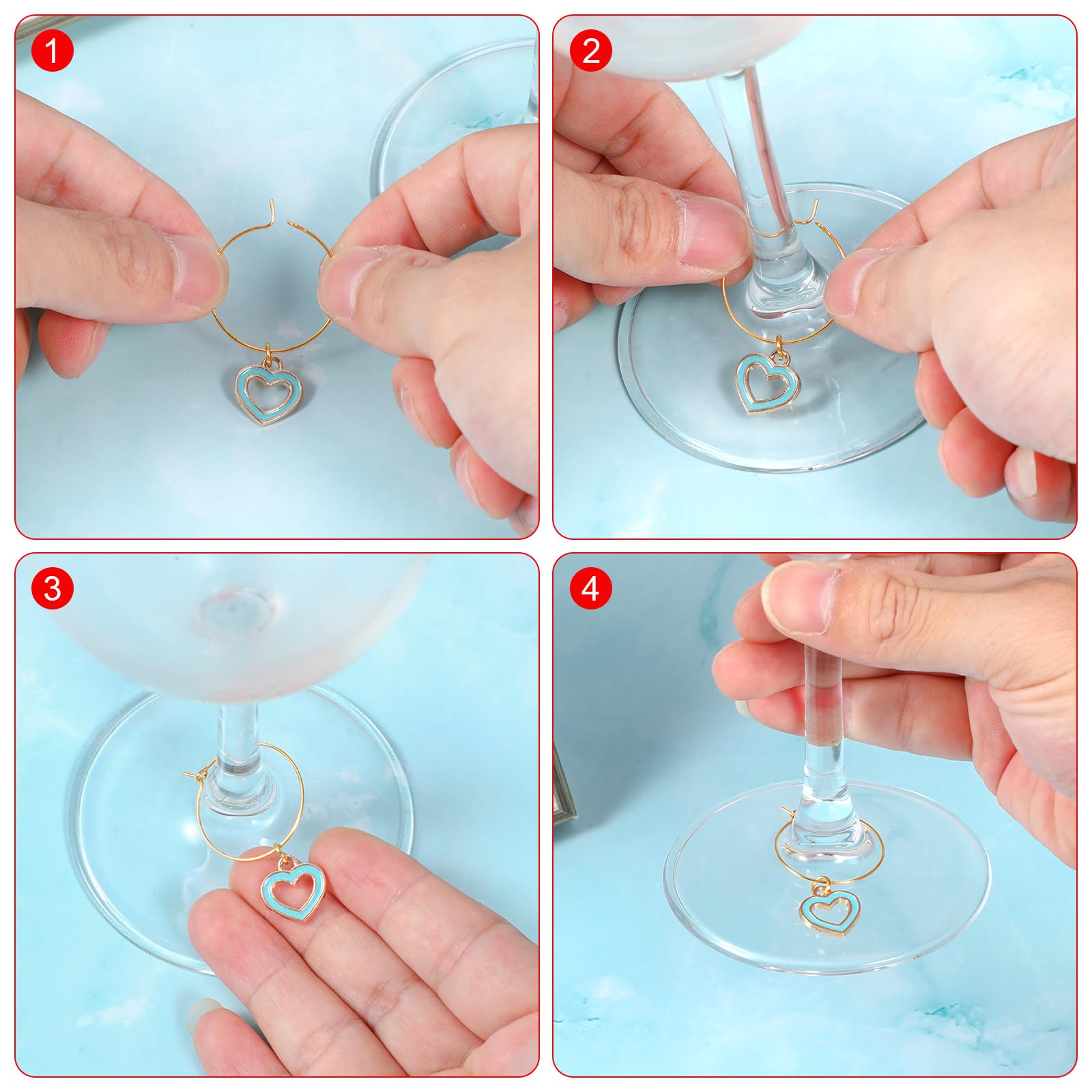 1

2

3

4