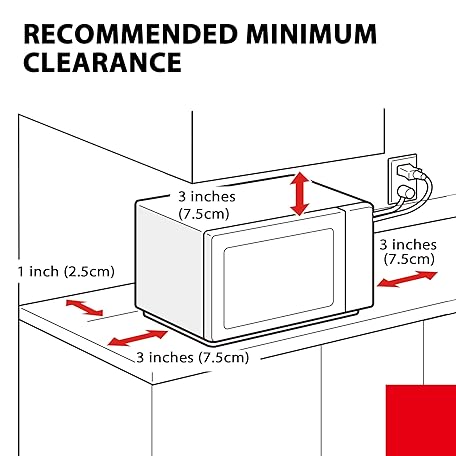 RECOMMENDED MINIMUM CLEARANCE

3 inches (7.5cm)

3 inches (7.5cm)

1 inch (2.5cm)

3 inches (7.5cm)