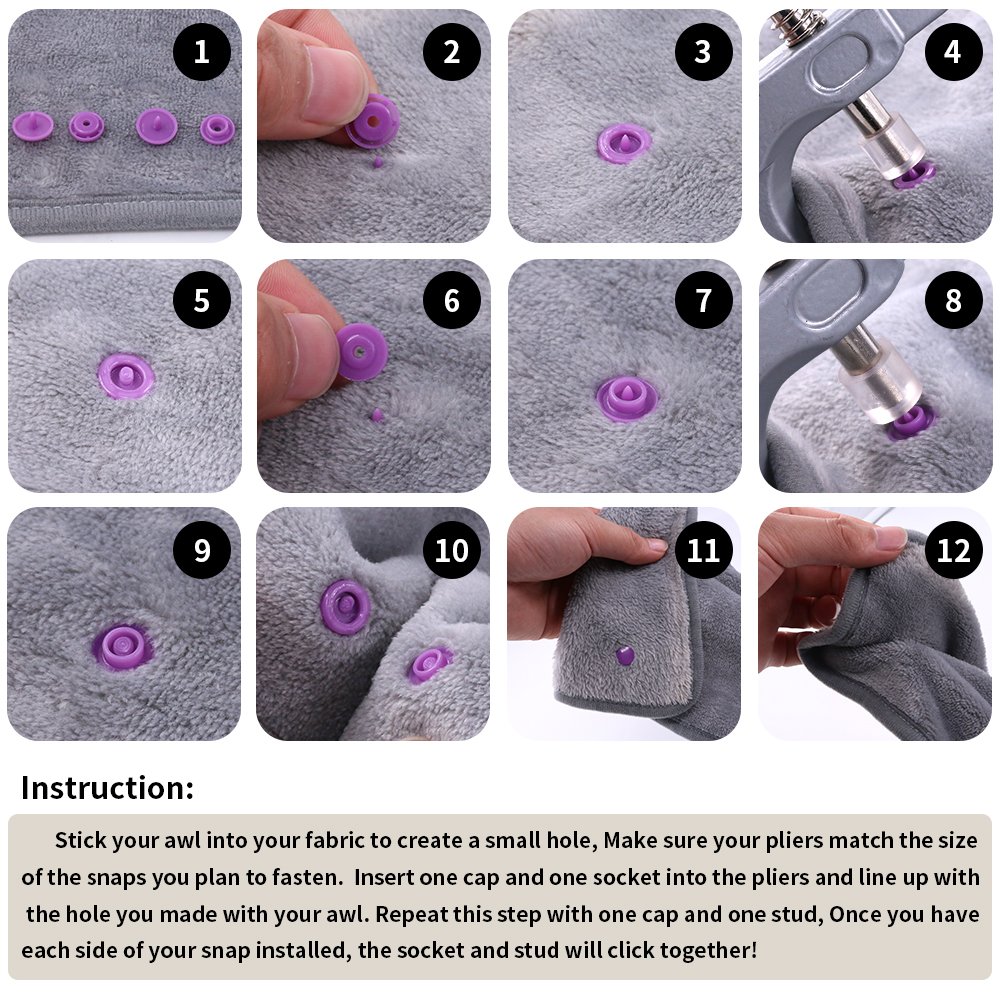 1
2
3
4
5
6
7
8
9
10
11
12

Instruction:

Stick your awl into your fabric to create a small hole, Make sure your pliers match the size of the snaps you plan to fasten. Insert one cap and one socket into the pliers and line up with the hole you made with your awl. Repeat this step with one cap and one stud, Once you have each side of your snap installed, the socket and stud will click together!