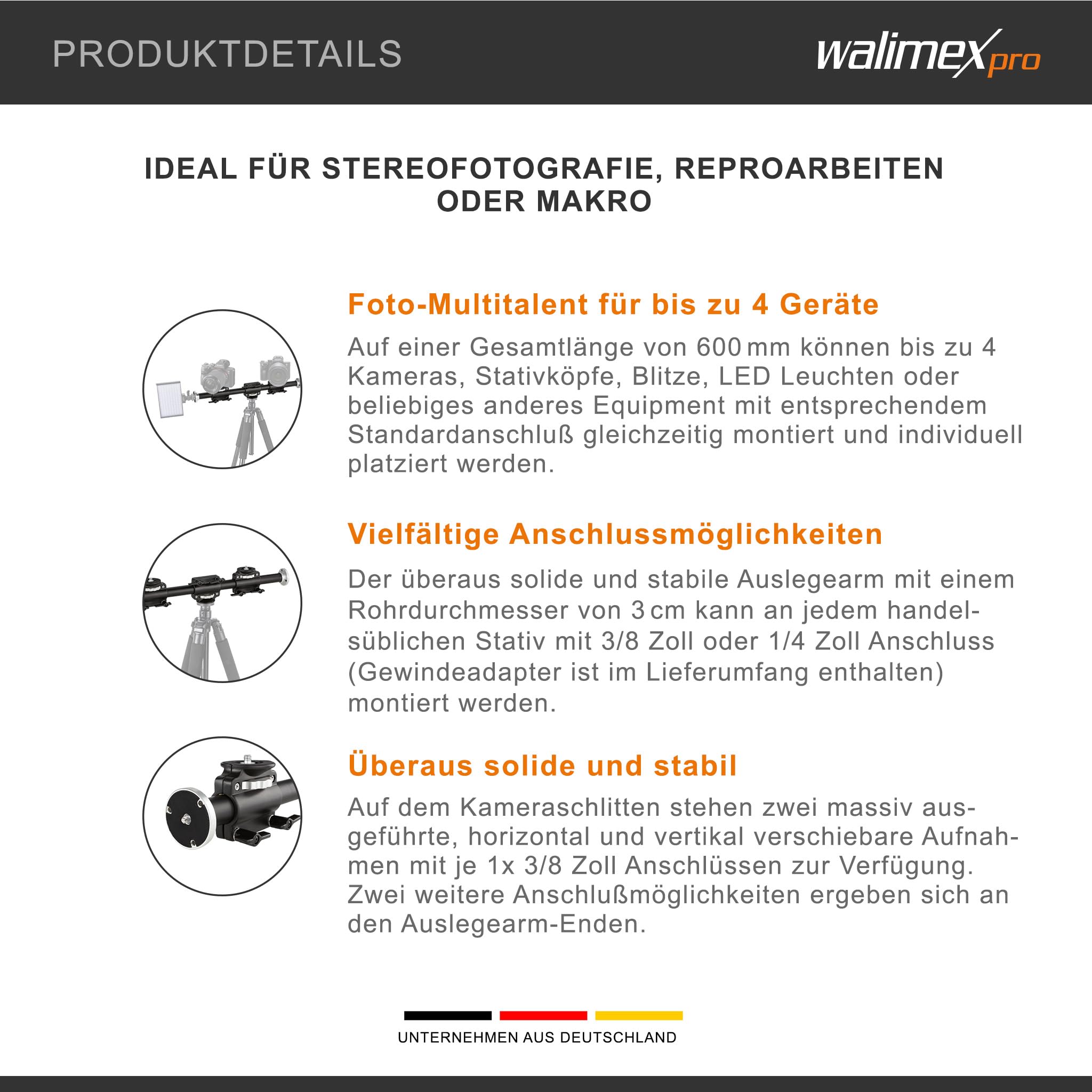 PRODUKTDETAILS

walimex pro

IDEAL FÜR STEREOFOTOGRAFIE, REPROARBEITEN ODER MAKRO

Foto-Multitalent für bis zu 4 Geräte

Auf einer Gesamtlänge von 600 mm können bis zu 4 Kameras, Stativköpfe, Blitze, LED Leuchten oder beliebiges anderes Equipment mit entsprechendem Standardanschluß gleichzeitig montiert und individuell platziert werden.

Vielfältige Anschlussmöglichkeiten

Der überaus solide und stabile Auslegearm mit einem Rohrdurchmesser von 3 cm kann an jedem handelsüblichen Stativ mit 3/8 Zoll oder 1/4 Zoll Anschluss (Gewindeadapter ist im Lieferumfang enthalten) montiert werden.

Überaus solide und stabil

Auf dem Kameraschlitten stehen zwei massiv ausgeführte, horizontal und vertikal verschiebare Aufnahmen mit je 1x 3/8 Zoll Anschlüssen zur Verfügung. Zwei weitere Anschlußmöglichkeiten ergeben sich an den Auslegearm-Enden.

UNTERNEHMEN AUS DEUTSCHLAND