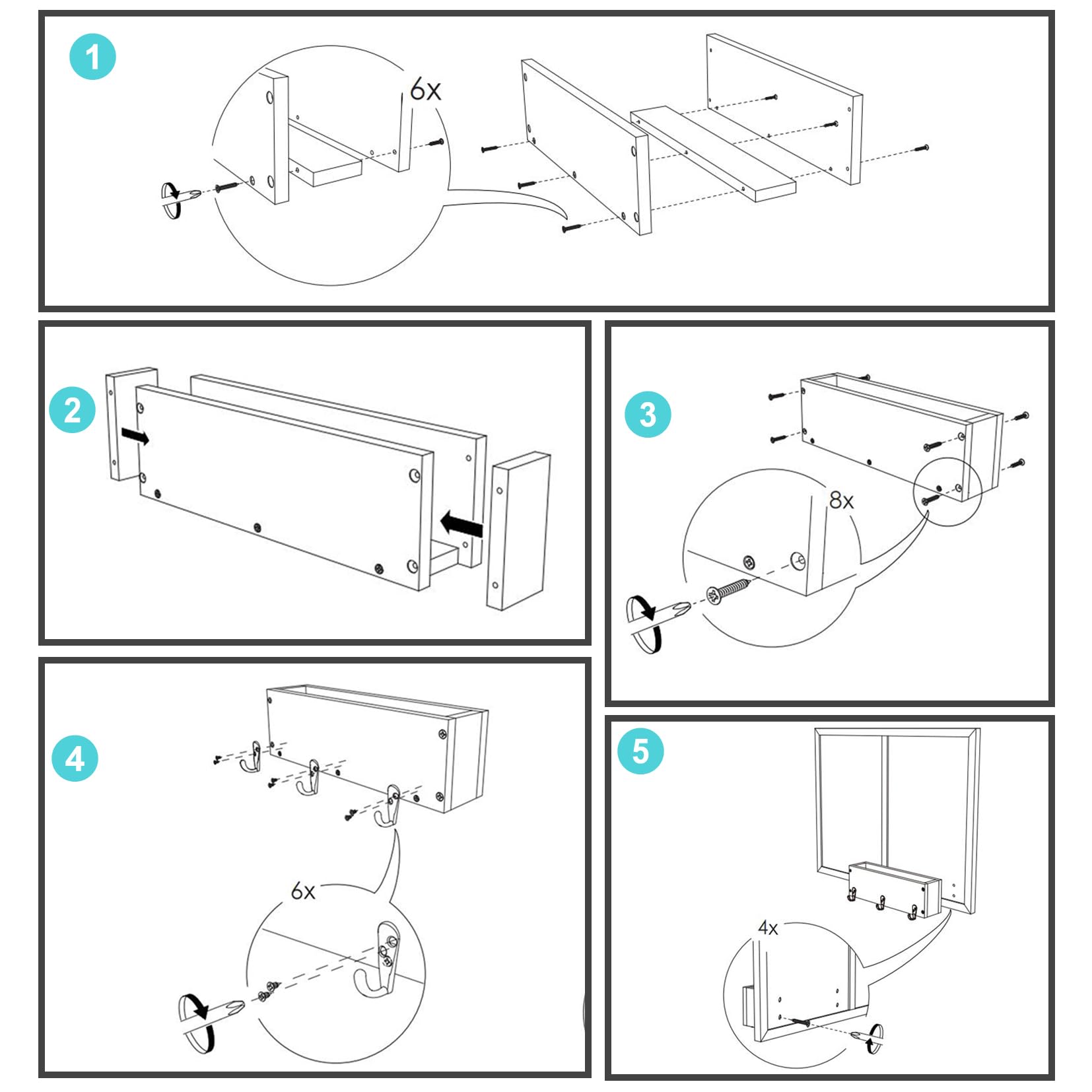 1

6x

2

3

8x

4

6x

5

4x