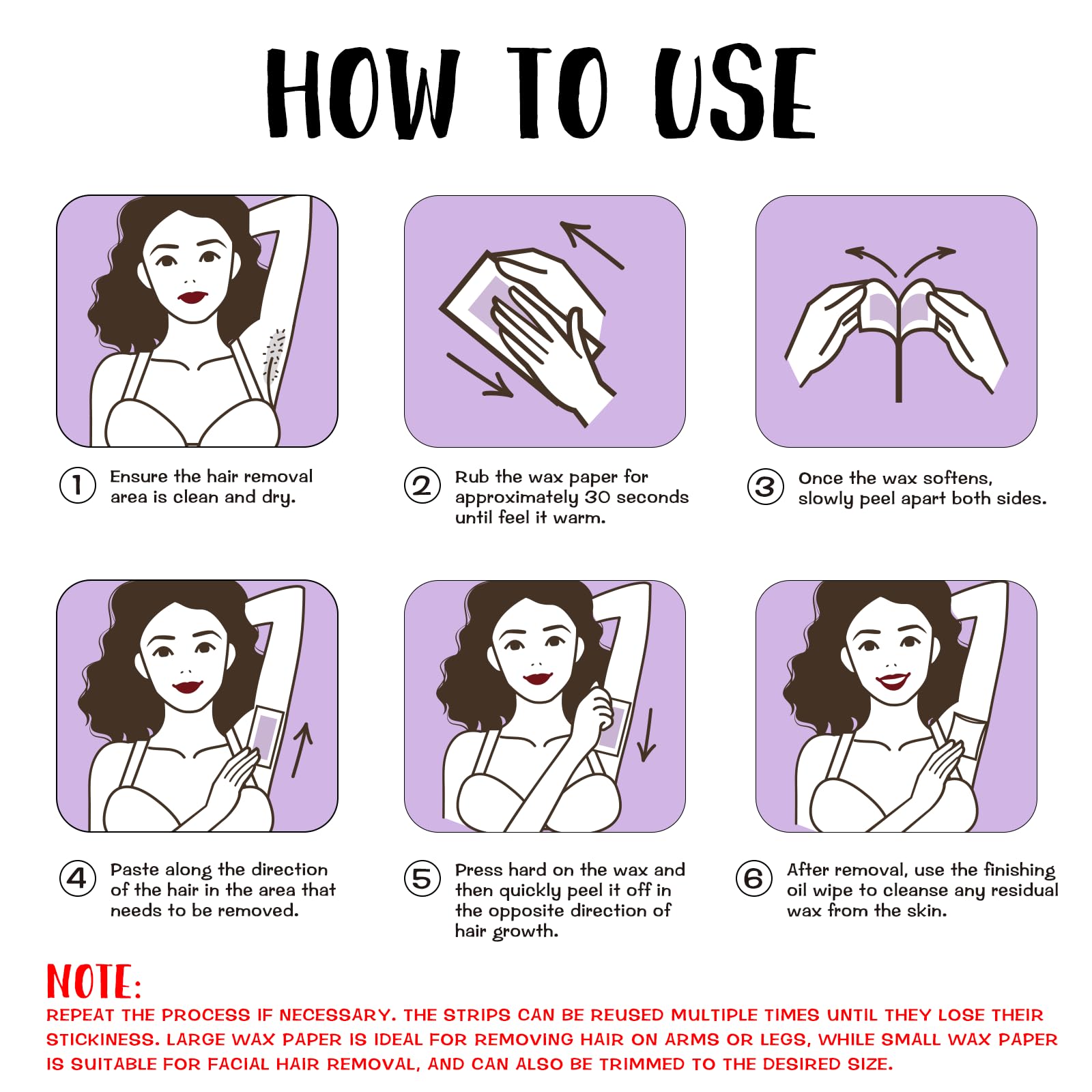 HOW TO USE

① Ensure the hair removal area is clean and dry.

② Rub the wax paper for approximately 30 seconds until feel it warm.

③ Once the wax softens, slowly peel apart both sides.

④ Paste along the direction of the hair in the area that needs to be removed.

⑤ Press hard on the wax and then quickly peel it off in the opposite direction of hair growth.

⑥ After removal, use the finishing oil wipe to cleanse any residual wax from the skin.

NOTE:
REPEAT THE PROCESS IF NECESSARY. THE STRIPS CAN BE REUSED MULTIPLE TIMES UNTIL THEY LOSE THEIR STICKINESS. LARGE WAX PAPER IS IDEAL FOR REMOVING HAIR ON ARMS OR LEGS, WHILE SMALL WAX PAPER IS SUITABLE FOR FACIAL HAIR REMOVAL, AND CAN ALSO BE TRIMMED TO THE DESIRED SIZE.