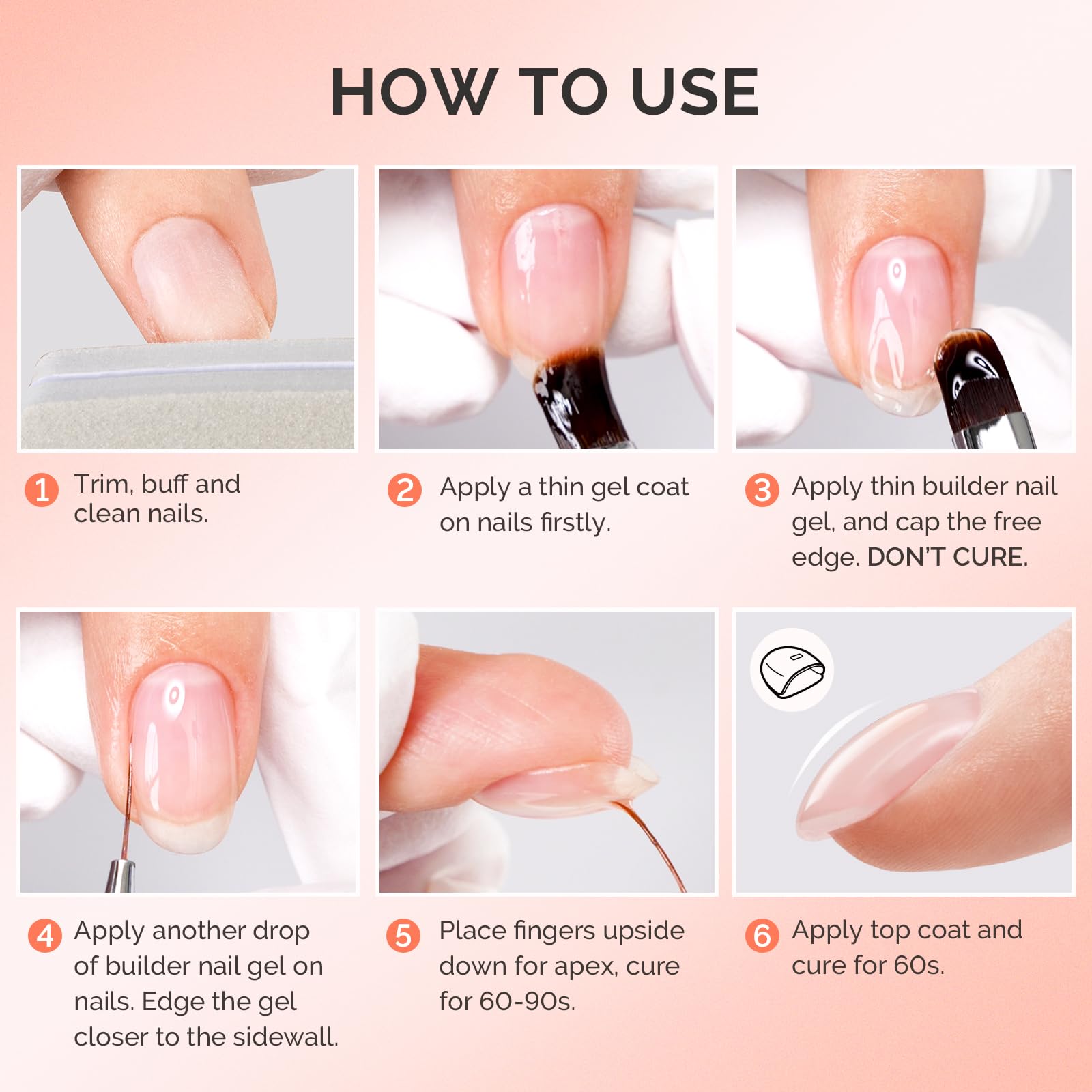 HOW TO USE

1 Trim, buff and clean nails.

2 Apply a thin gel coat on nails firstly.

3 Apply thin builder nail gel, and cap the free edge. DON'T CURE.

4 Apply another drop of builder nail gel on nails. Edge the gel closer to the sidewall.

5 Place fingers upside down for apex, cure for 60-90s.

6 Apply top coat and cure for 60s.