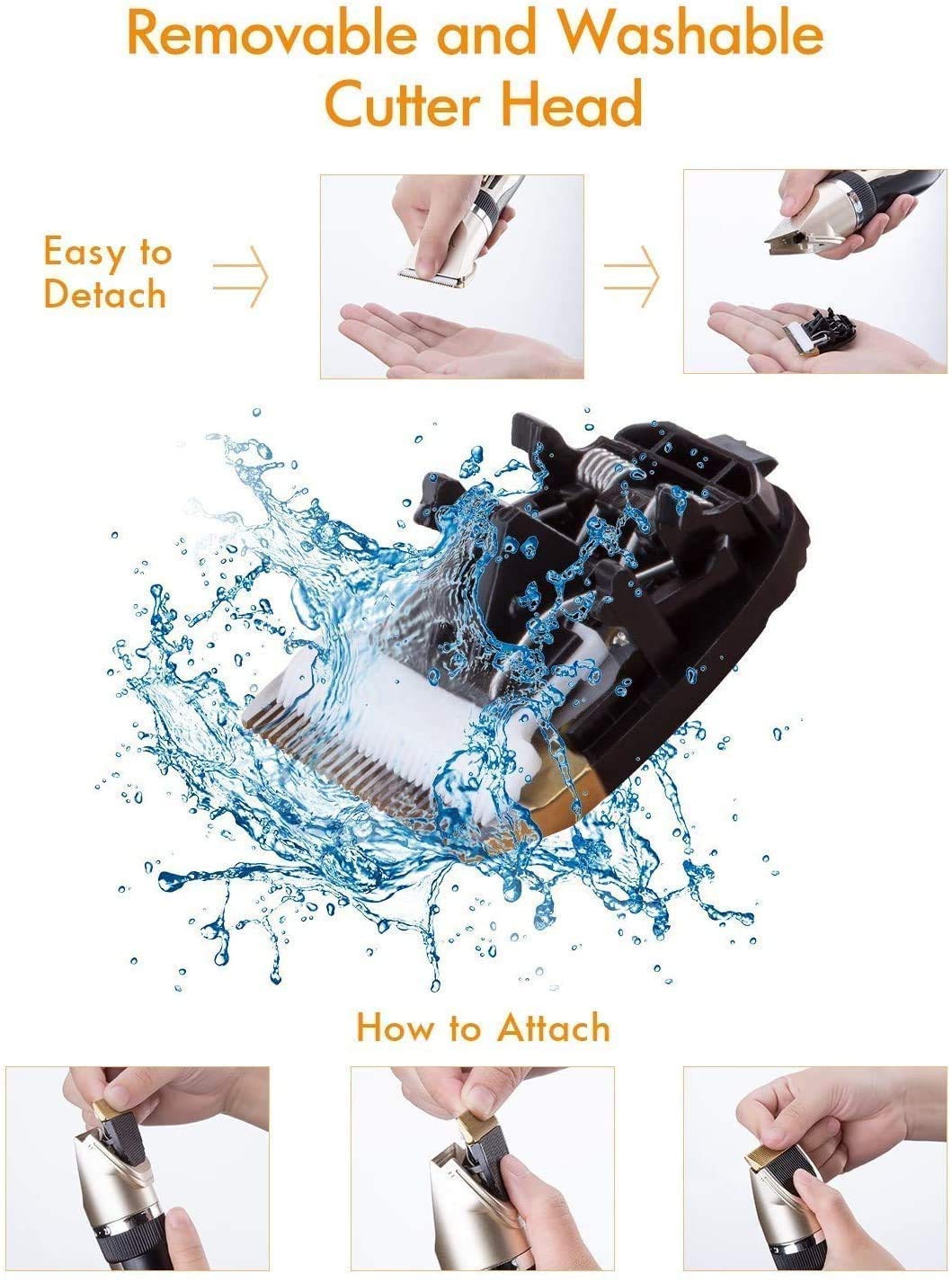 Removable and Washable Cutter Head

Easy to Detach

How to Attach