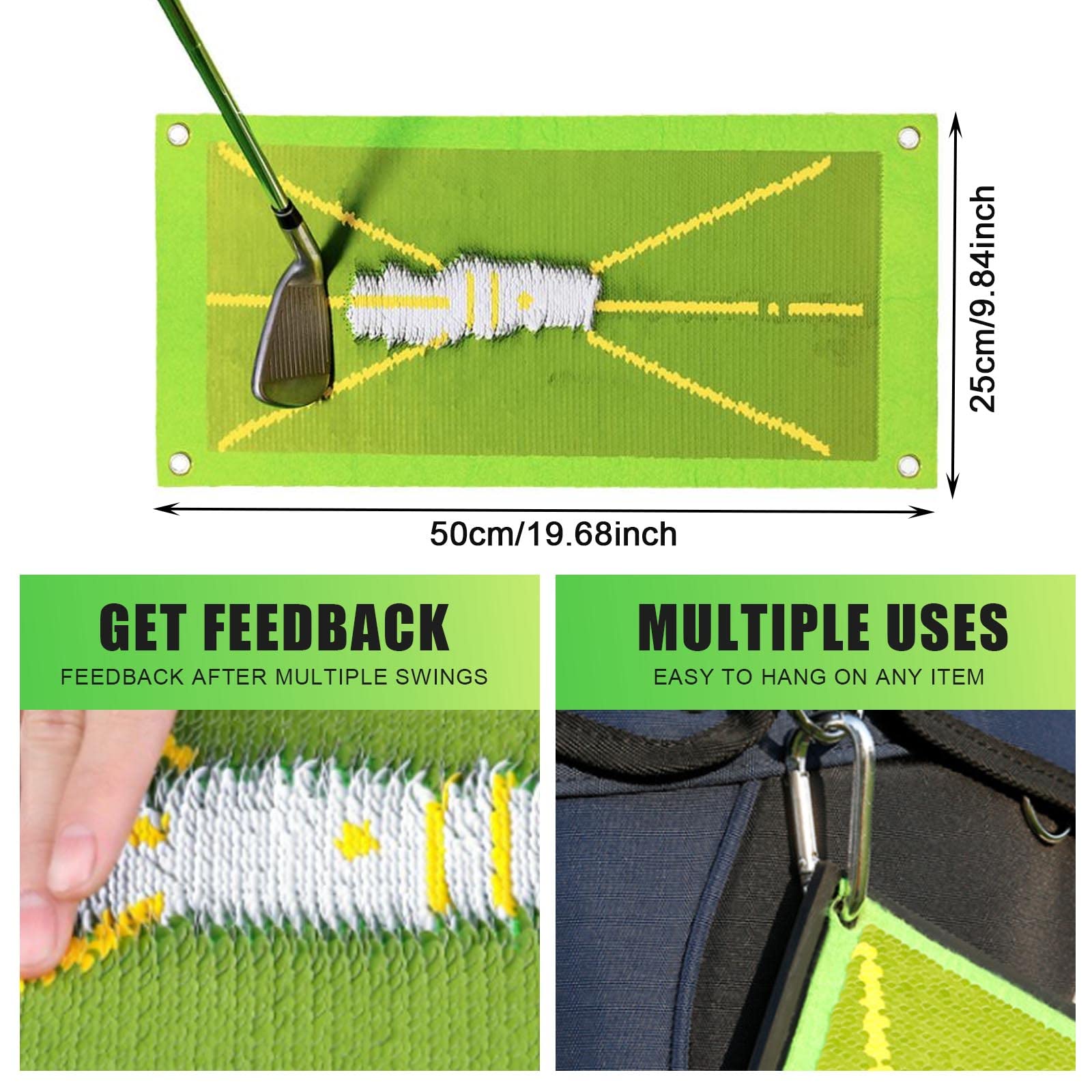 25cm/9.84inch

50cm/19.68inch

GET FEEDBACK
FEEDBACK AFTER MULTIPLE SWINGS

MULTIPLE USES
EASY TO HANG ON ANY ITEM