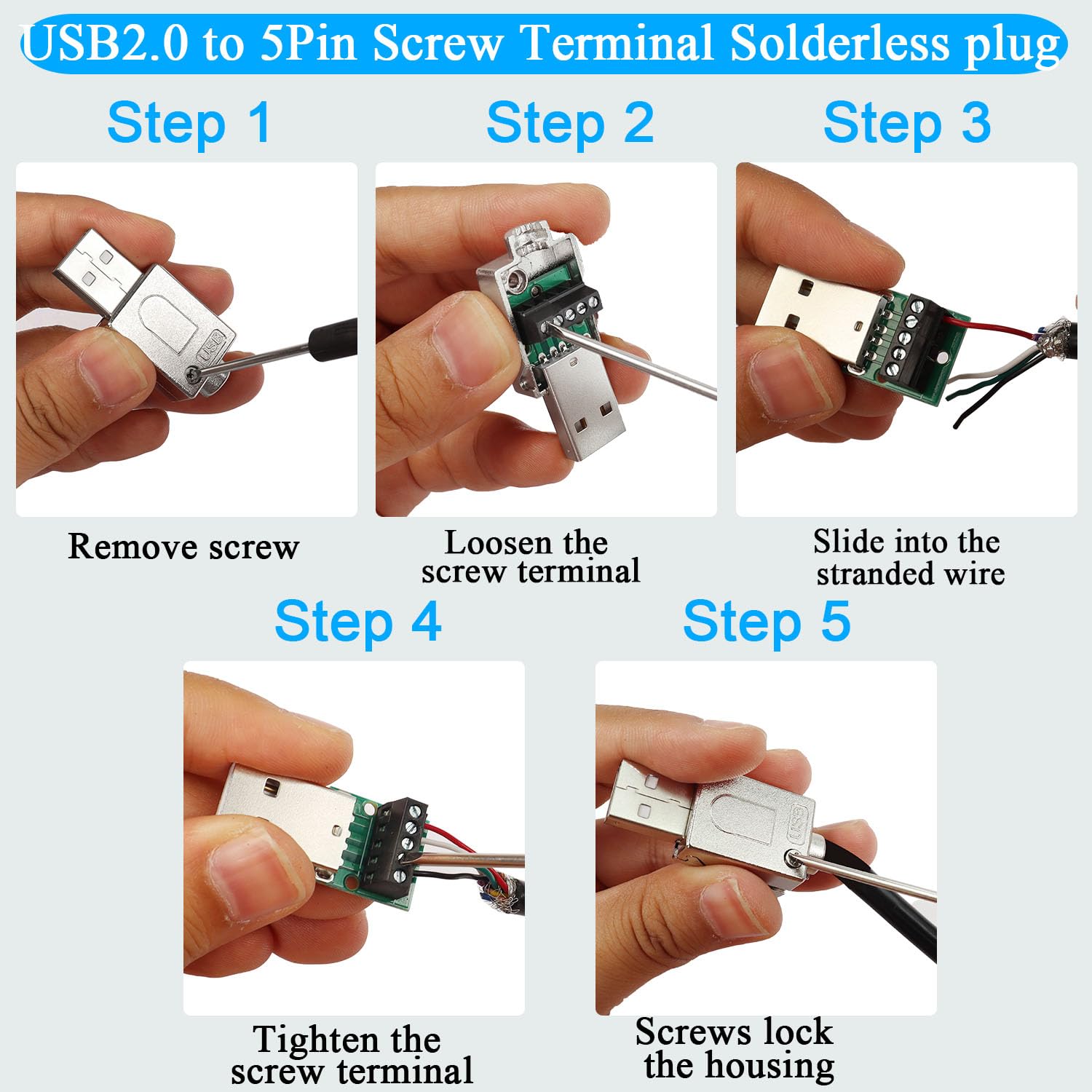 USB2.0 to 5Pin Screw Terminal Solderless plug

Step 1

USB

Remove screw

Step 2

Loosen the screw terminal

Step 3

Slide into the stranded wire

Step 4

Tighten the screw terminal

Step 5

USB

Screws lock the housing