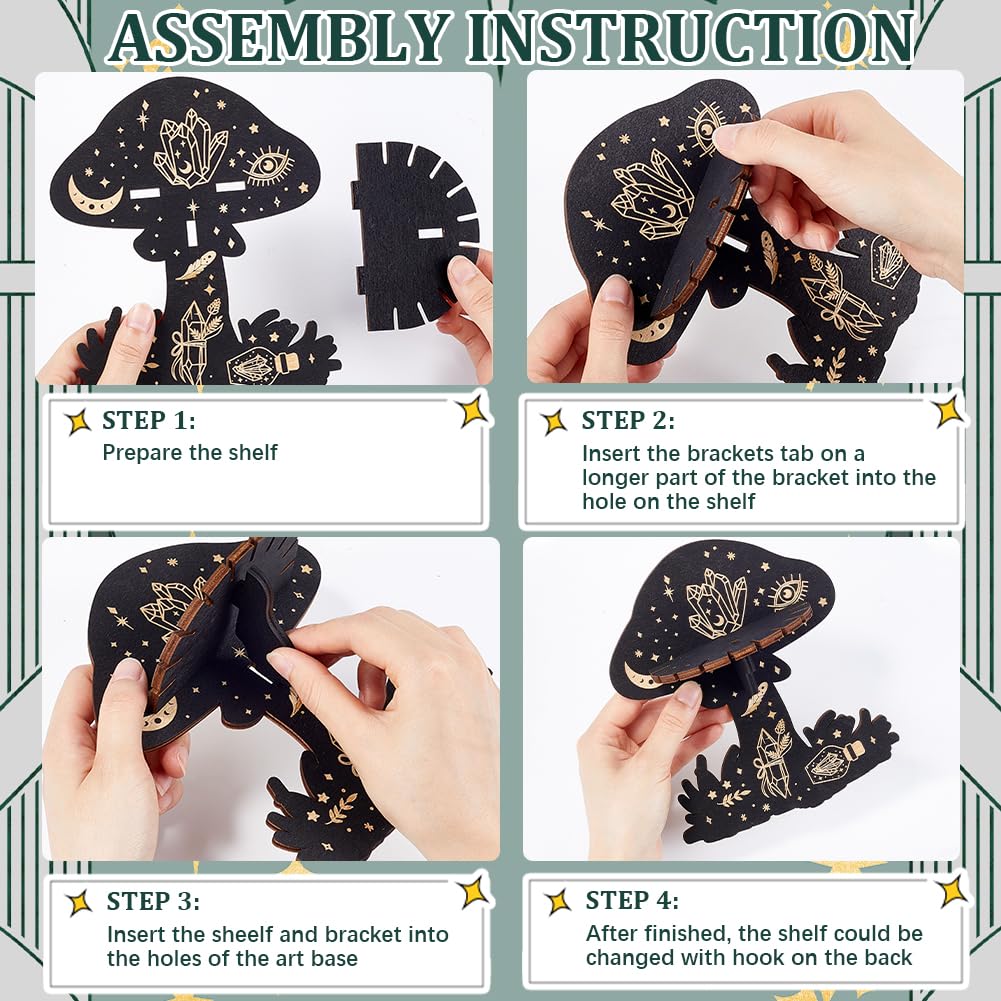 ASSEMBLY INSTRUCTION

STEP 1:
Prepare the shelf

STEP 2:
Insert the brackets tab on a longer part of the bracket into the hole on the shelf

STEP 3:
Insert the sheelf and bracket into the holes of the art base

STEP 4:
After finished, the shelf could be changed with hook on the back