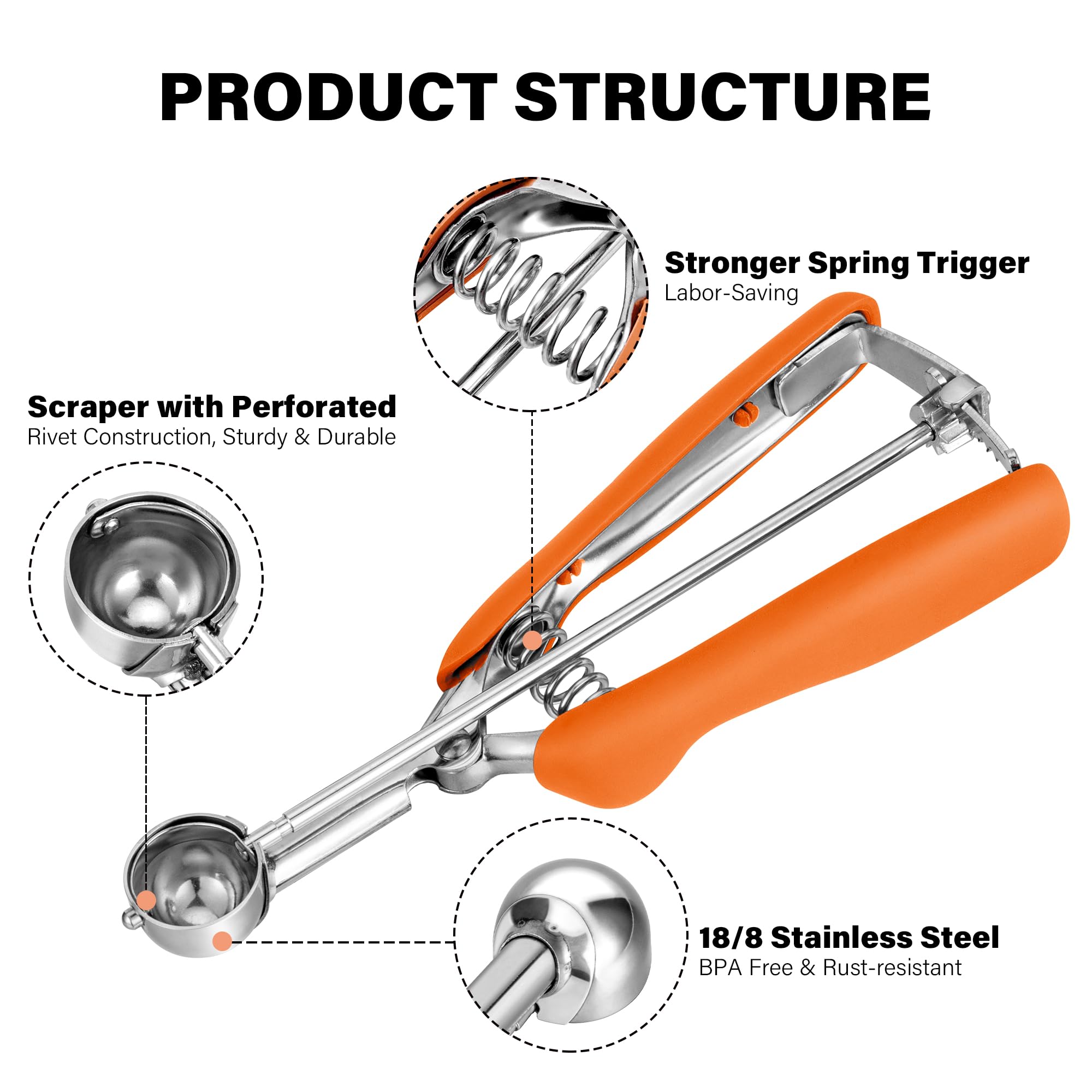 PRODUCT STRUCTURE

Stronger Spring Trigger
Labor-Saving

Scraper with Perforated
Rivet Construction, Sturdy & Durable

18/8 Stainless Steel
BPA Free & Rust-resistant