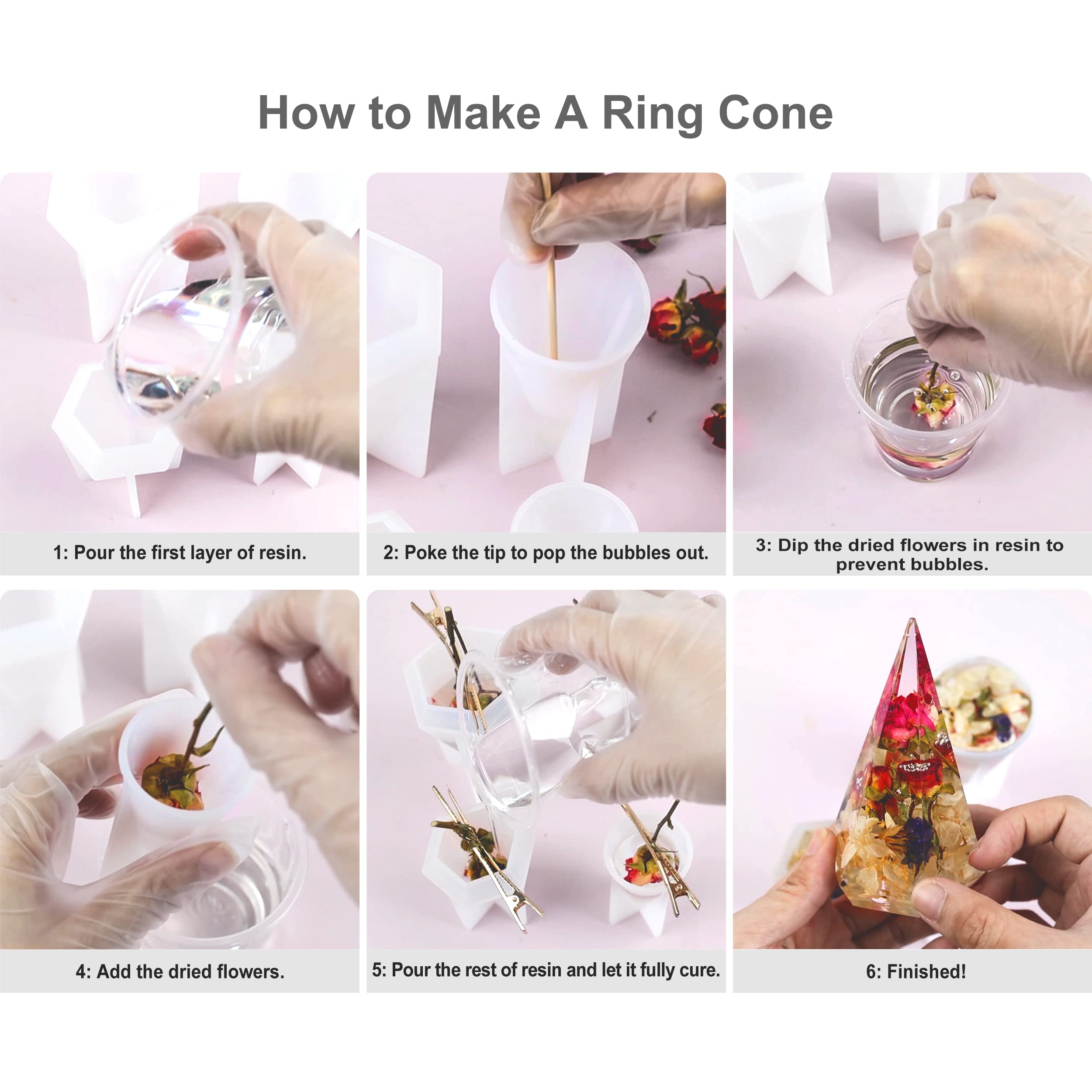 How to Make A Ring Cone

1: Pour the first layer of resin.

2: Poke the tip to pop the bubbles out.

3: Dip the dried flowers in resin to prevent bubbles.

4: Add the dried flowers.

5: Pour the rest of resin and let it fully cure.

6: Finished!