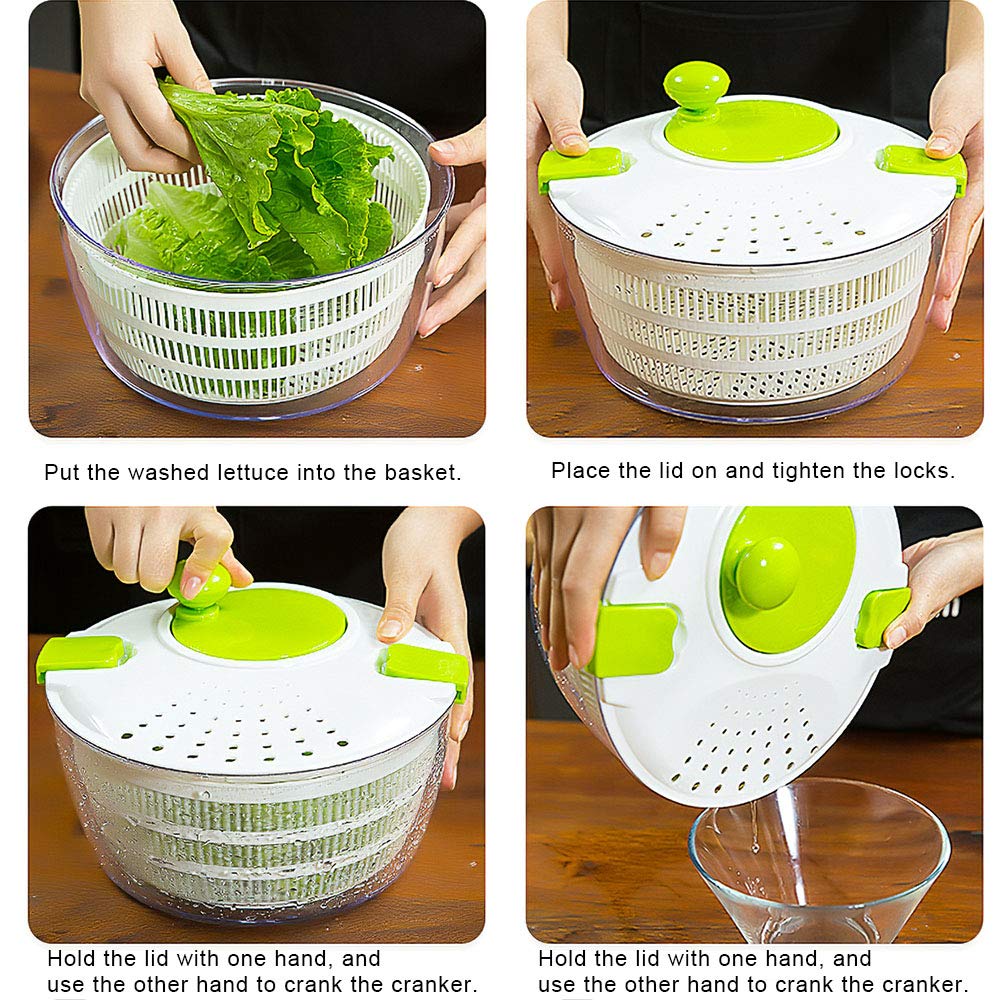 Put the washed lettuce into the basket.

Place the lid on and tighten the locks.

Hold the lid with one hand, and use the other hand to crank the cranker.

Hold the lid with one hand, and use the other hand to crank the cranker.