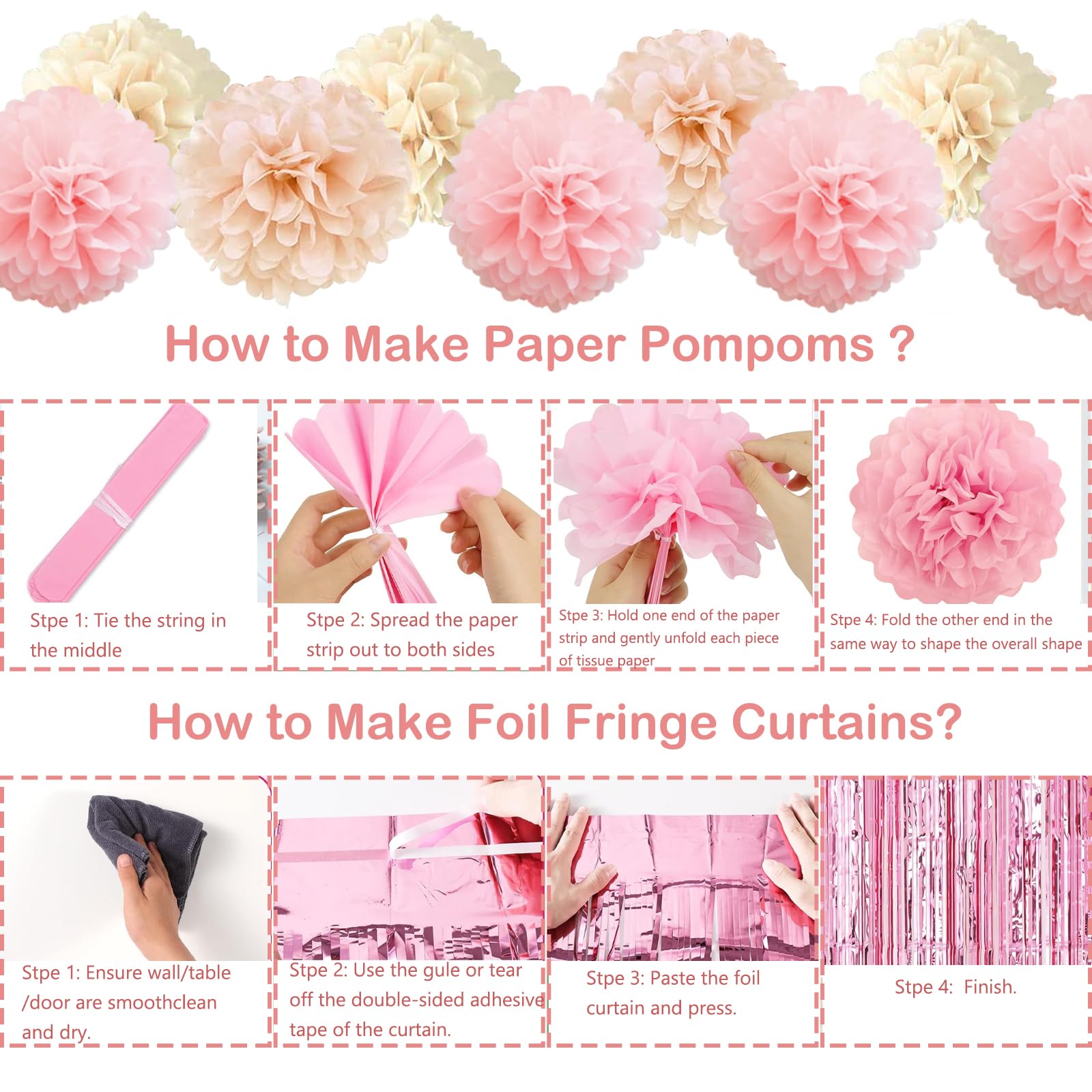 How to Make Paper Pompoms ?

Stpe 1: Tie the string in the middle

Stpe 2: Spread the paper strip out to both sides

Stpe 3: Hold one end of the paper strip and gently unfold each piece of tissue paper

Stpe 4: Fold the other end in the same way to shape the overall shape

How to Make Foil Fringe Curtains?

Stpe 1: Ensure wall/table /door are smoothclean and dry.

Stpe 2: Use the gule or tear off the double-sided adhesive tape of the curtain.

Stpe 3: Paste the foil curtain and press.

Stpe 4: Finish.