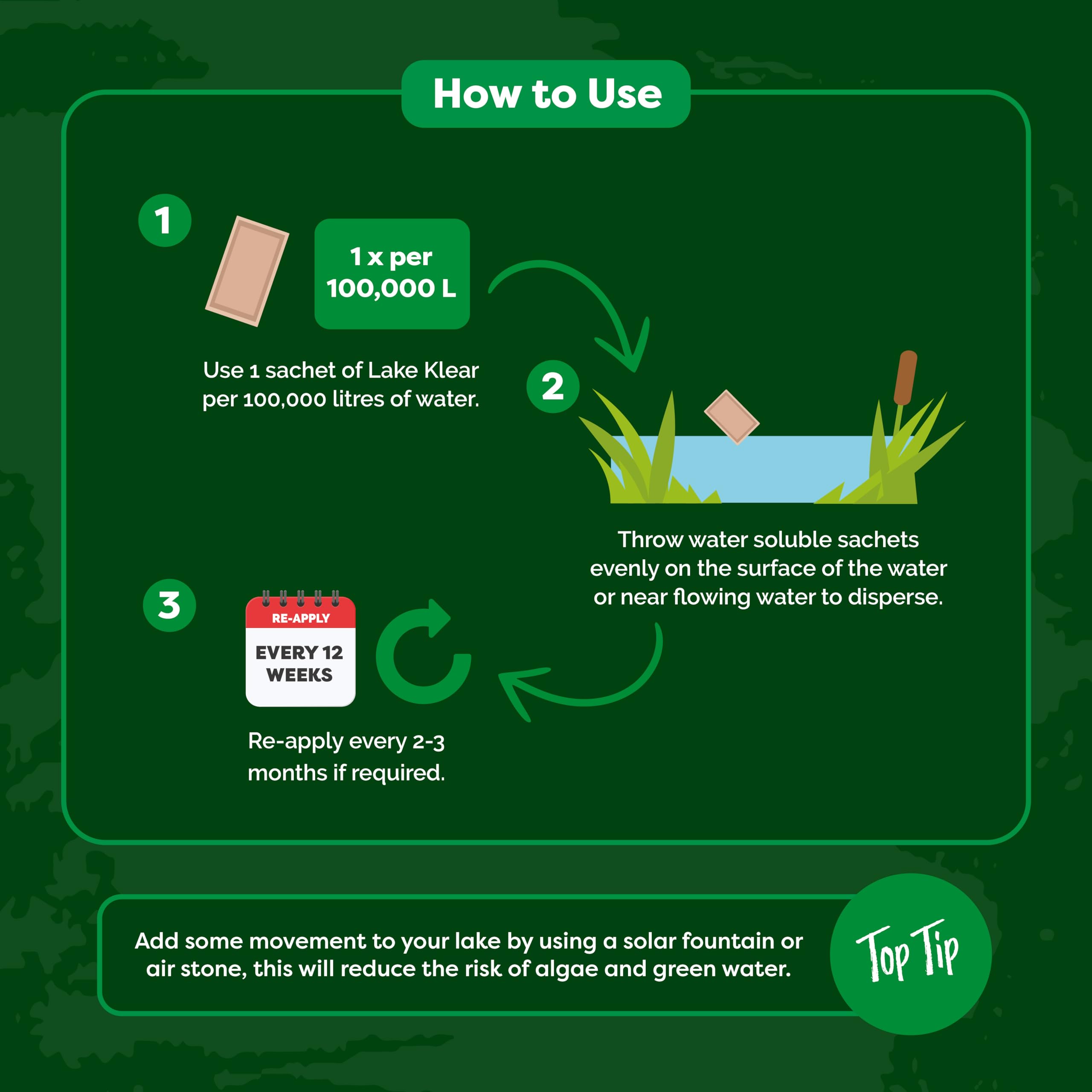 How to Use

1

1 x per 100,000 L

Use 1 sachet of Lake Klear per 100,000 litres of water.

2

Throw water soluble sachets evenly on the surface of the water or near flowing water to disperse.

3

RE-APPLY

EVERY 12 WEEKS

Re-apply every 2-3 months if required.

Add some movement to your lake by using a solar fountain or air stone, this will reduce the risk of algae and green water.

Top Tip