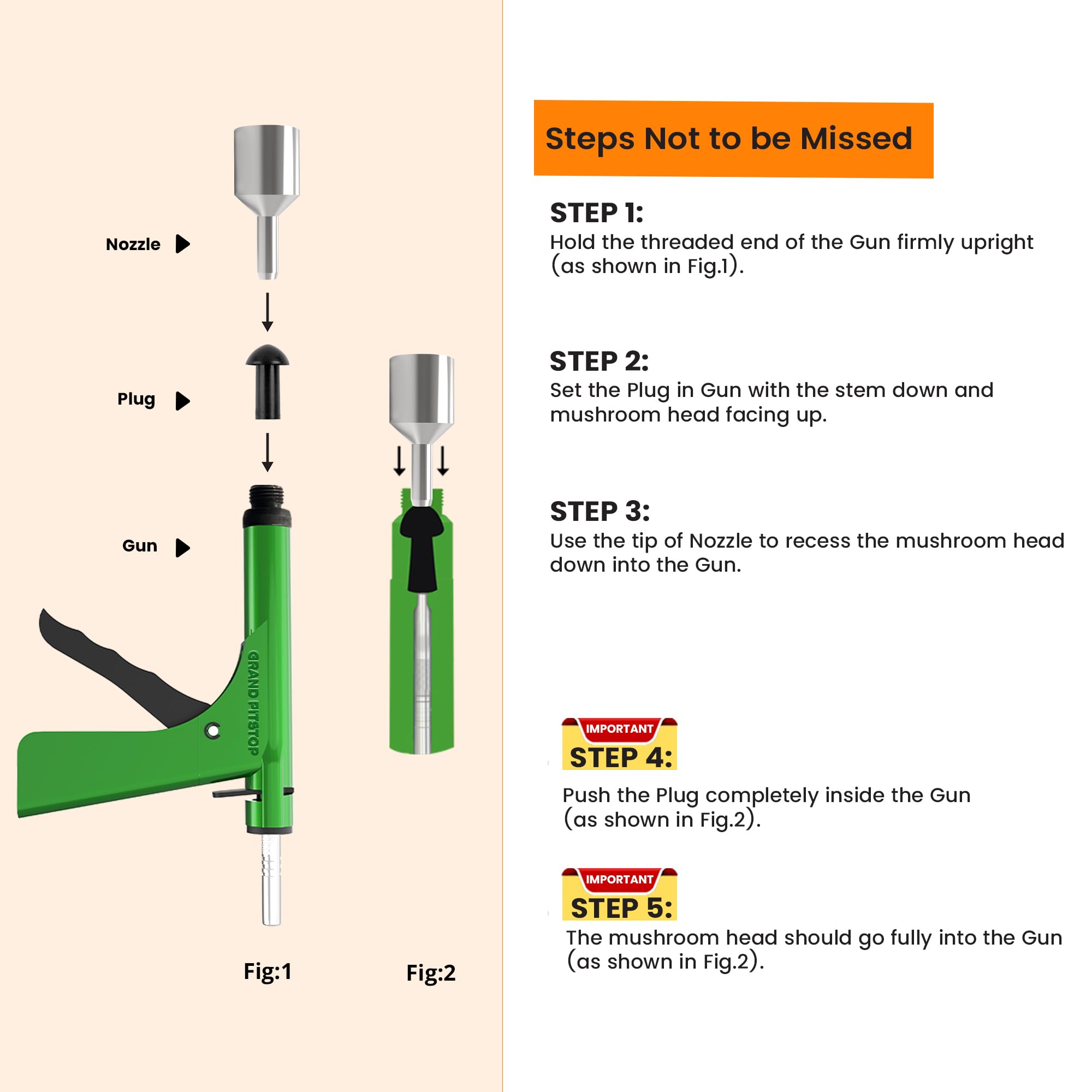 Nozzle

Plug

Gun

GRAND PITSTOP

Fig:1

Fig:2

Steps Not to be Missed

STEP 1:
Hold the threaded end of the Gun firmly upright (as shown in Fig.1).

STEP 2:
Set the Plug in Gun with the stem down and mushroom head facing up.

STEP 3:
Use the tip of Nozzle to recess the mushroom head down into the Gun.

IMPORTANT
STEP 4:
Push the Plug completely inside the Gun (as shown in Fig.2).

IMPORTANT
STEP 5:
The mushroom head should go fully into the Gun (as shown in Fig.2).