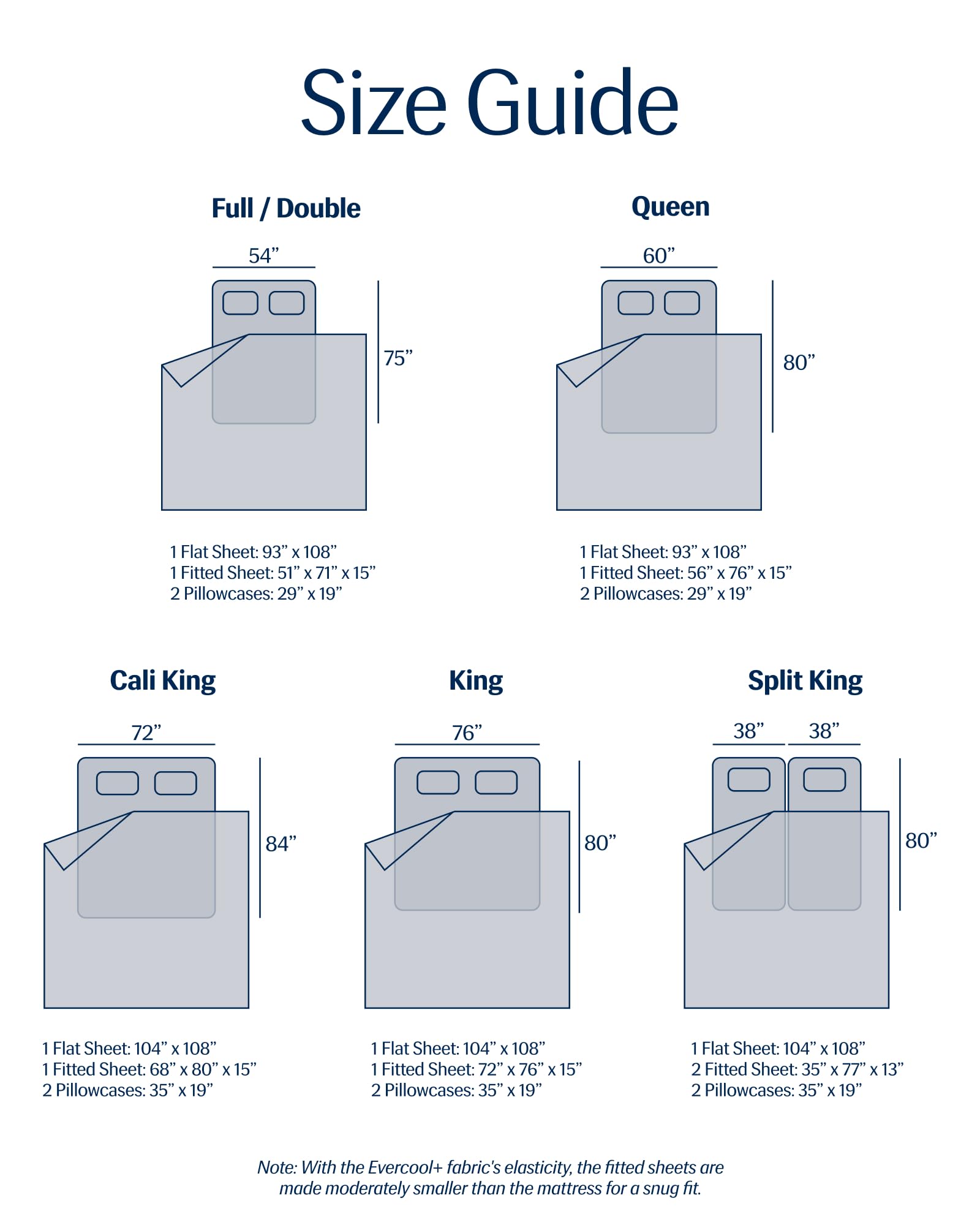 Size Guide

Full / Double

54”

75”

1 Flat Sheet: 93” x 108”
1 Fitted Sheet: 51” x 71” x 15”
2 Pillowcases: 29” x 19”

Queen

60”

80”

1 Flat Sheet: 93” x 108”
1 Fitted Sheet: 56” x 76” x 15”
2 Pillowcases: 29” x 19”

Cali King

72”

84”

1 Flat Sheet: 104” x 108”
1 Fitted Sheet: 68” x 80” x 15”
2 Pillowcases: 35” x 19”

King

76”

80”

1 Flat Sheet: 104” x 108”
1 Fitted Sheet: 72” x 76” x 15”
2 Pillowcases: 35” x 19”

Split King

38” 38”

80”

1 Flat Sheet: 104” x 108”
2 Fitted Sheet: 35” x 77” x 13”
2 Pillowcases: 35” x 19”

Note: With the Evercool+ fabric's elasticity, the fitted sheets are made moderately smaller than the mattress for a snug fit.