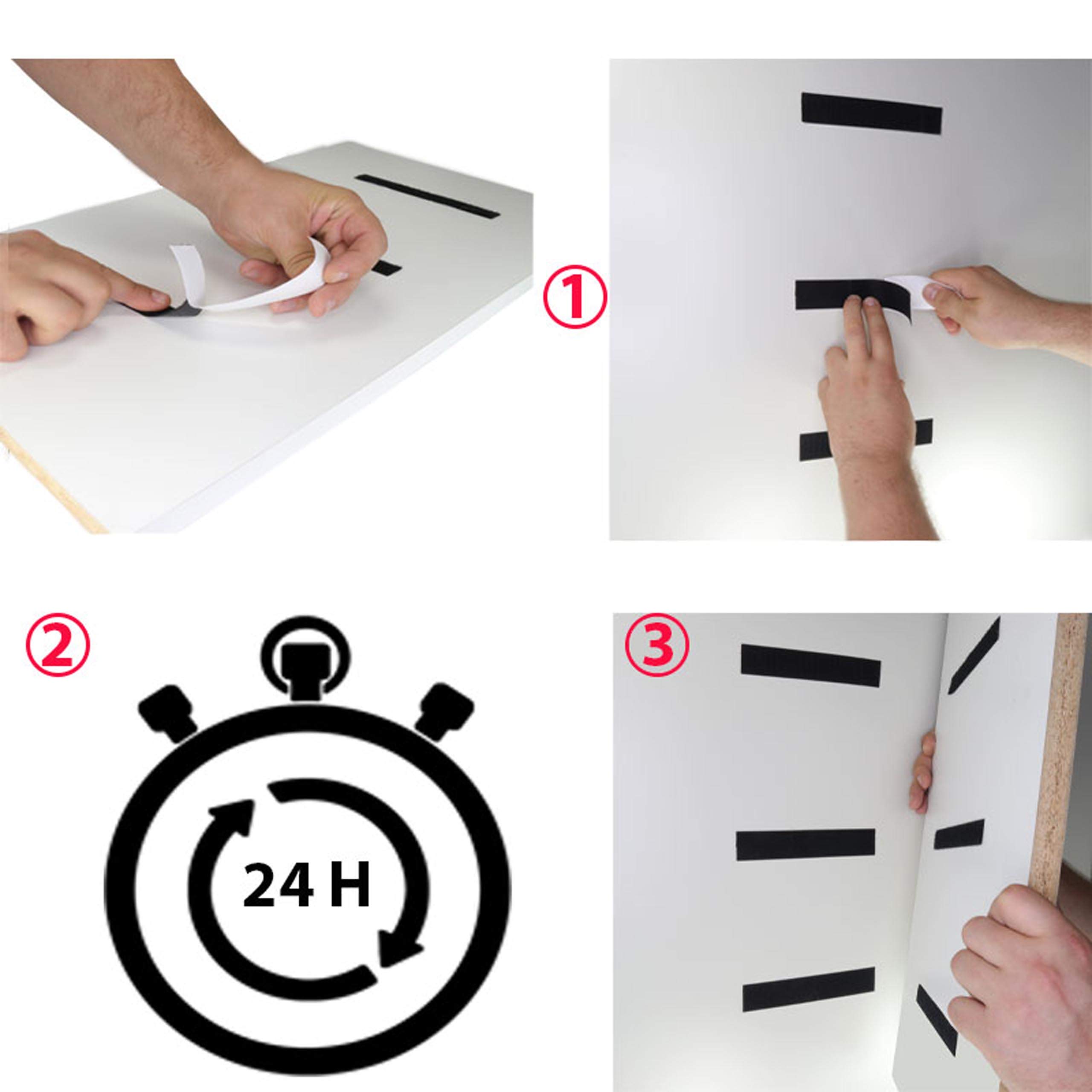 ①

②

24 H

③