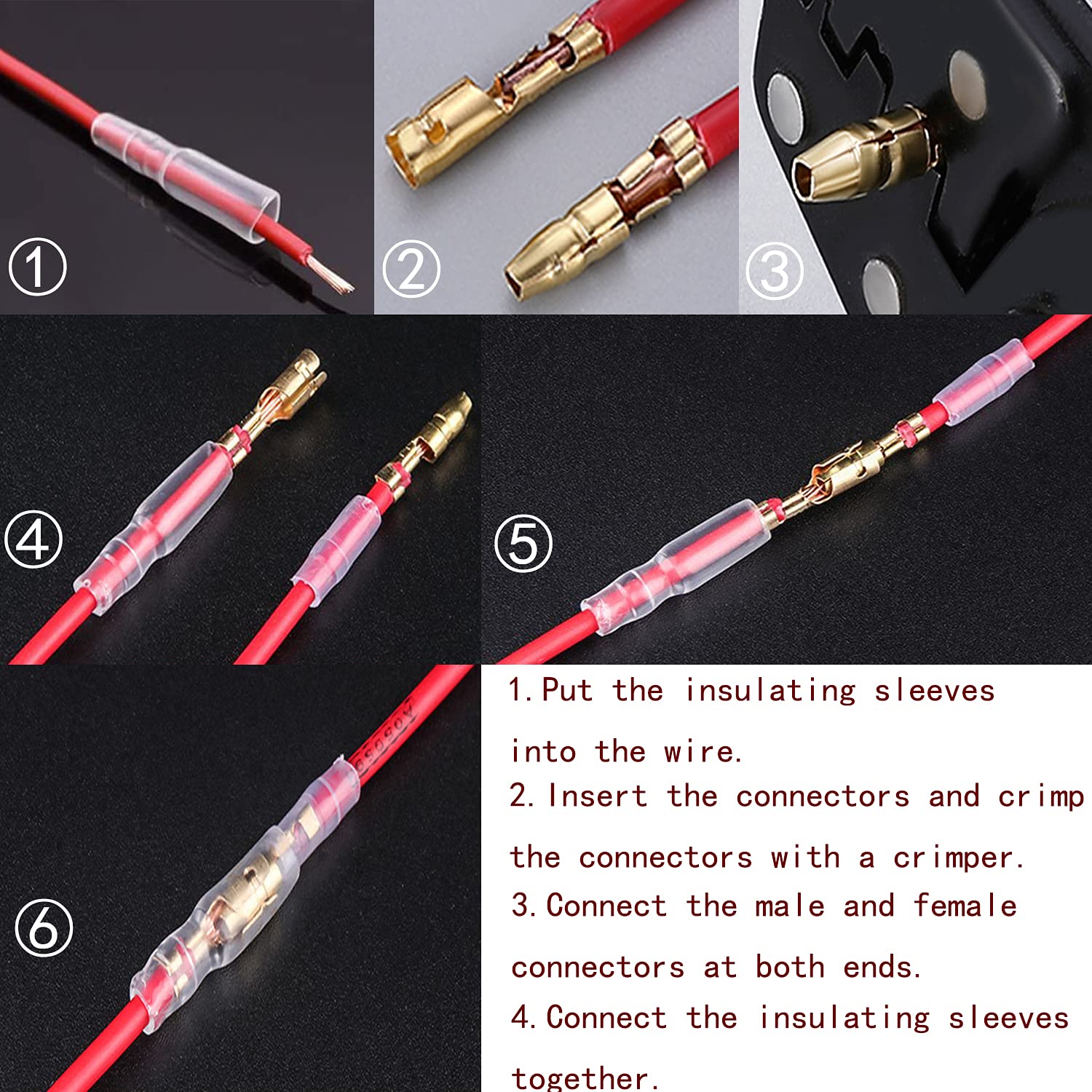 ①

②

③

④

⑤

⑥

1. Put the insulating sleeves into the wire.
2. Insert the connectors and crimp the connectors with a crimper.
3. Connect the male and female connectors at both ends.
4. Connect the insulating sleeves together.