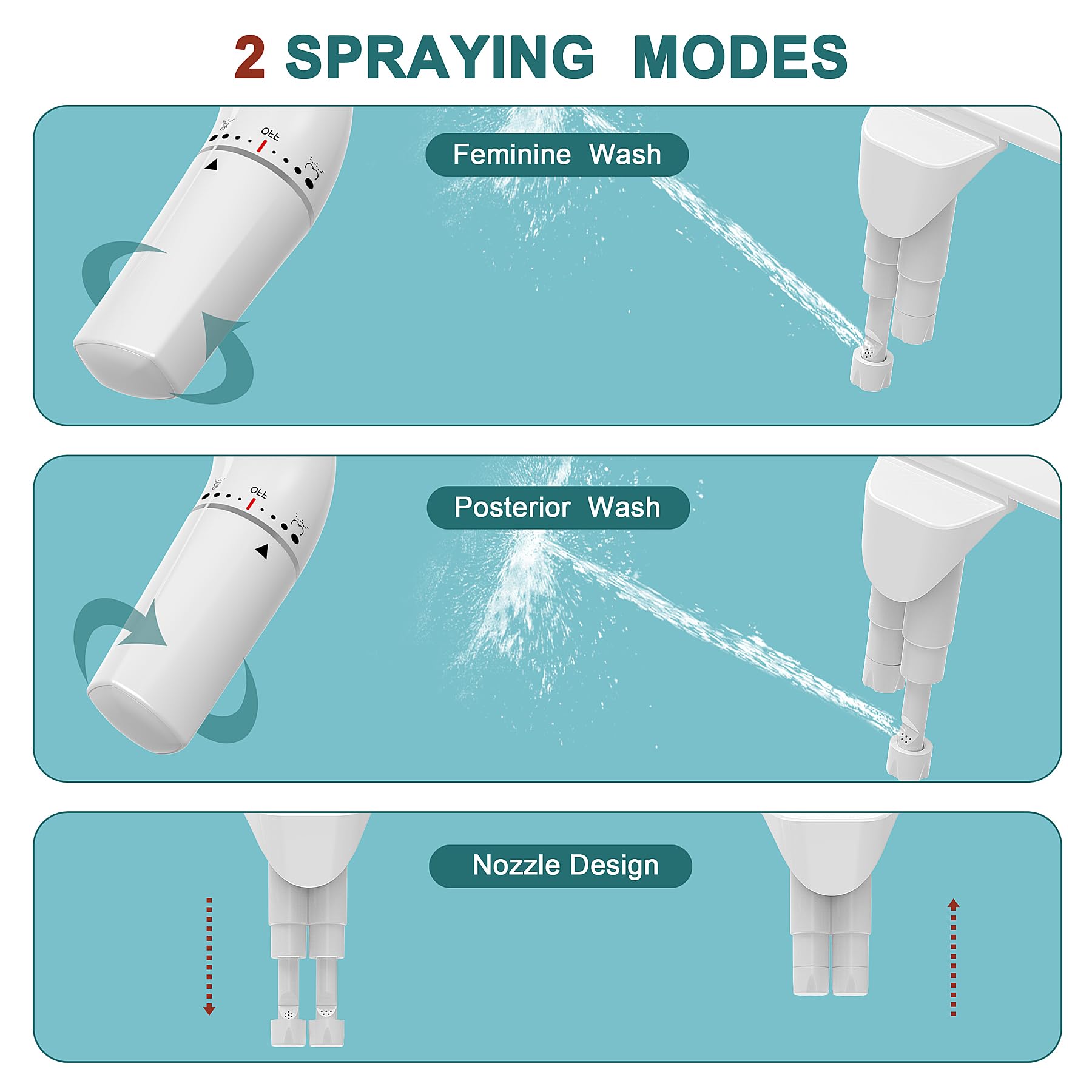 2 SPRAYING MODES

OFF

Feminine Wash

OFF

Posterior Wash

Nozzle Design