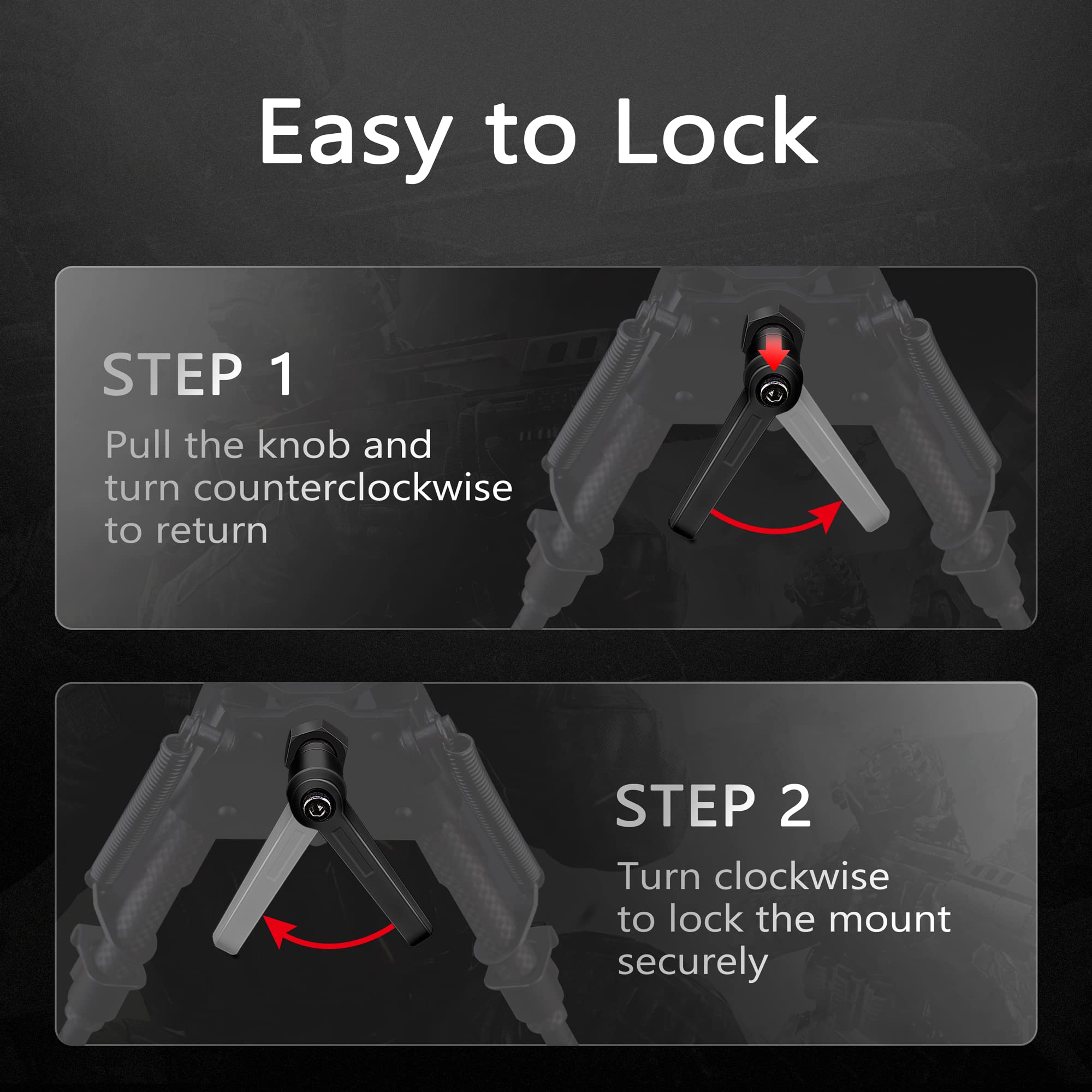 Easy to Lock

STEP 1

Pull the knob and turn counterclockwise to return

STEP 2

Turn clockwise to lock the mount securely