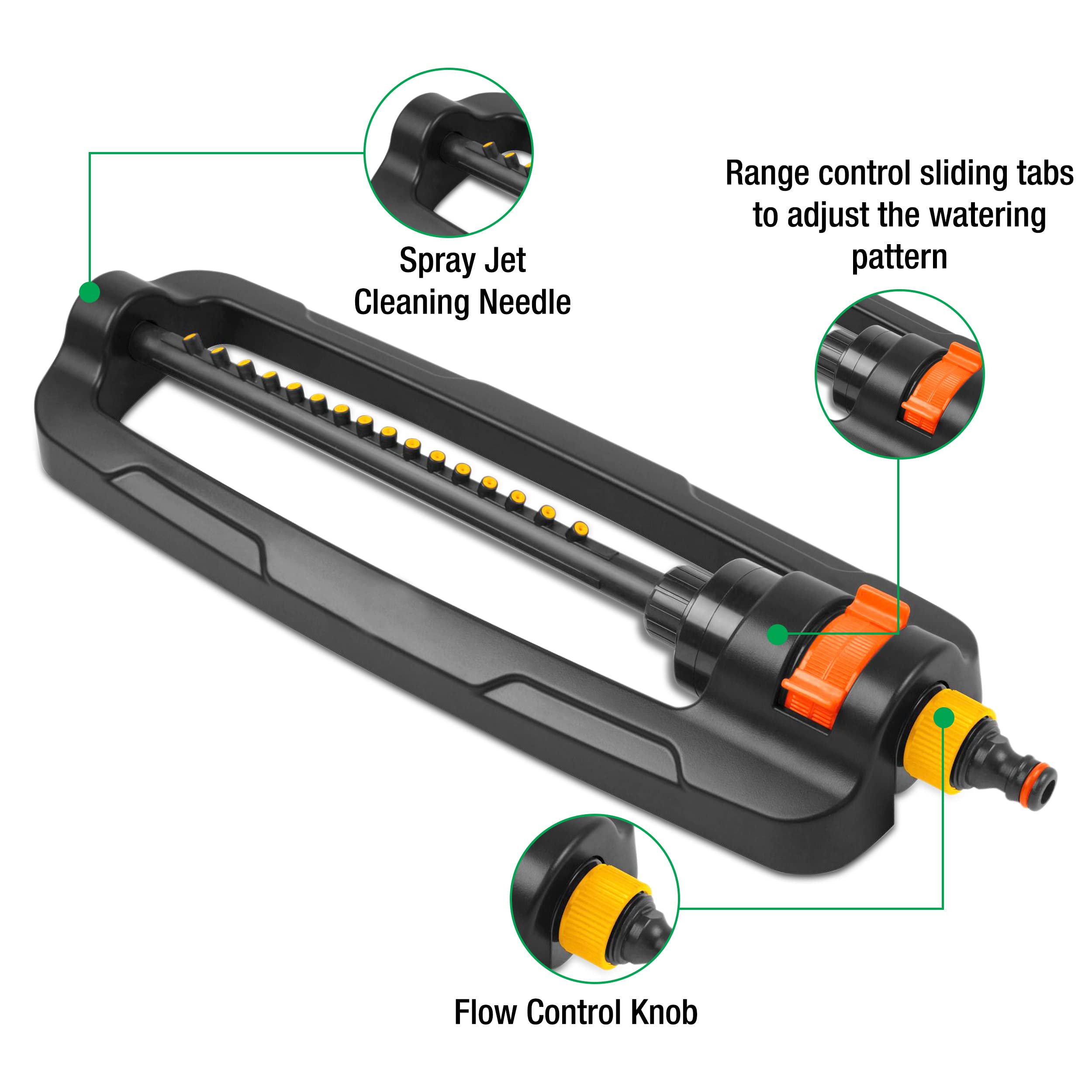 Spray Jet
Cleaning Needle

Range control sliding tabs to adjust the watering pattern

Flow Control Knob