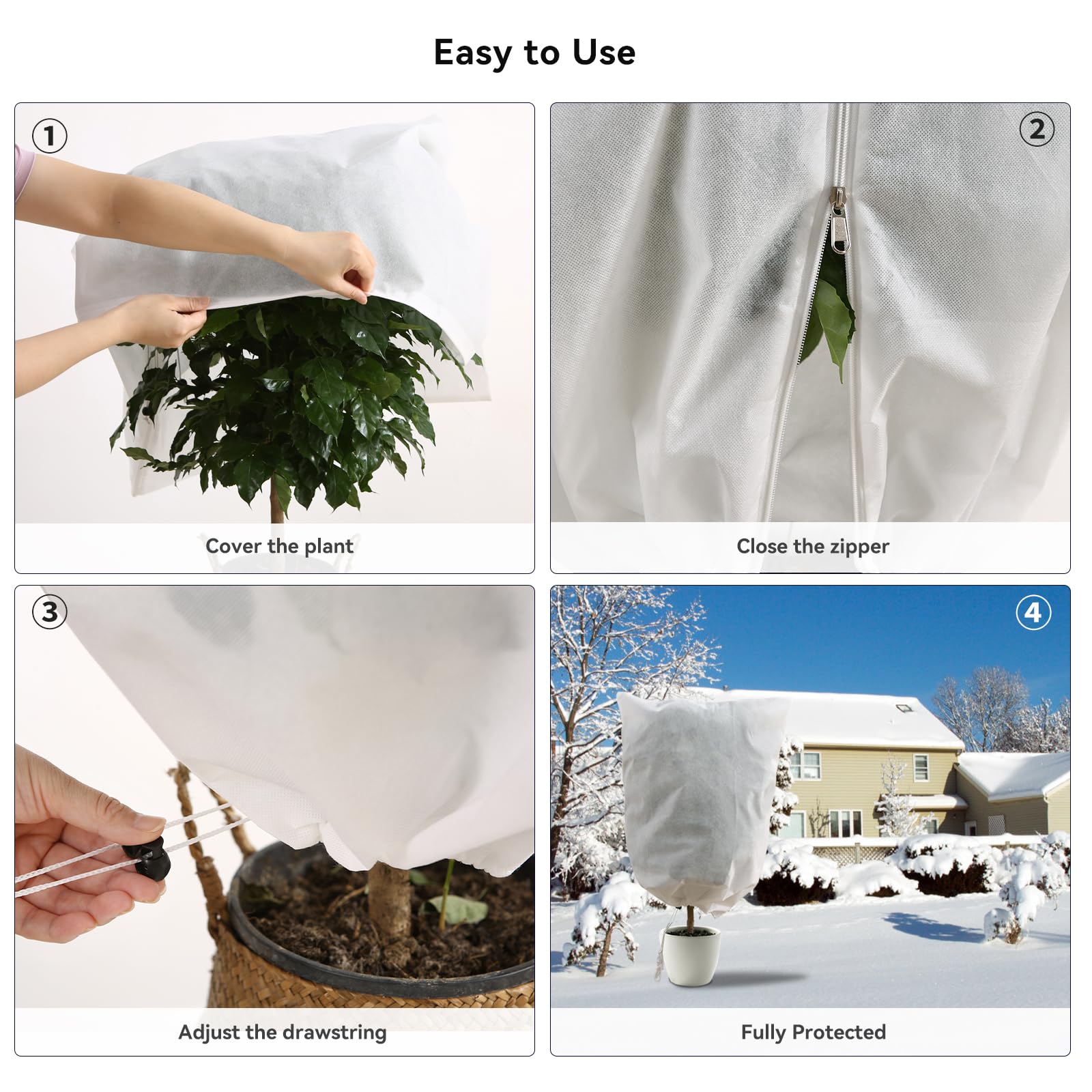 Easy to Use

①

Cover the plant

②

Close the zipper

③

Adjust the drawstring

④

Fully Protected