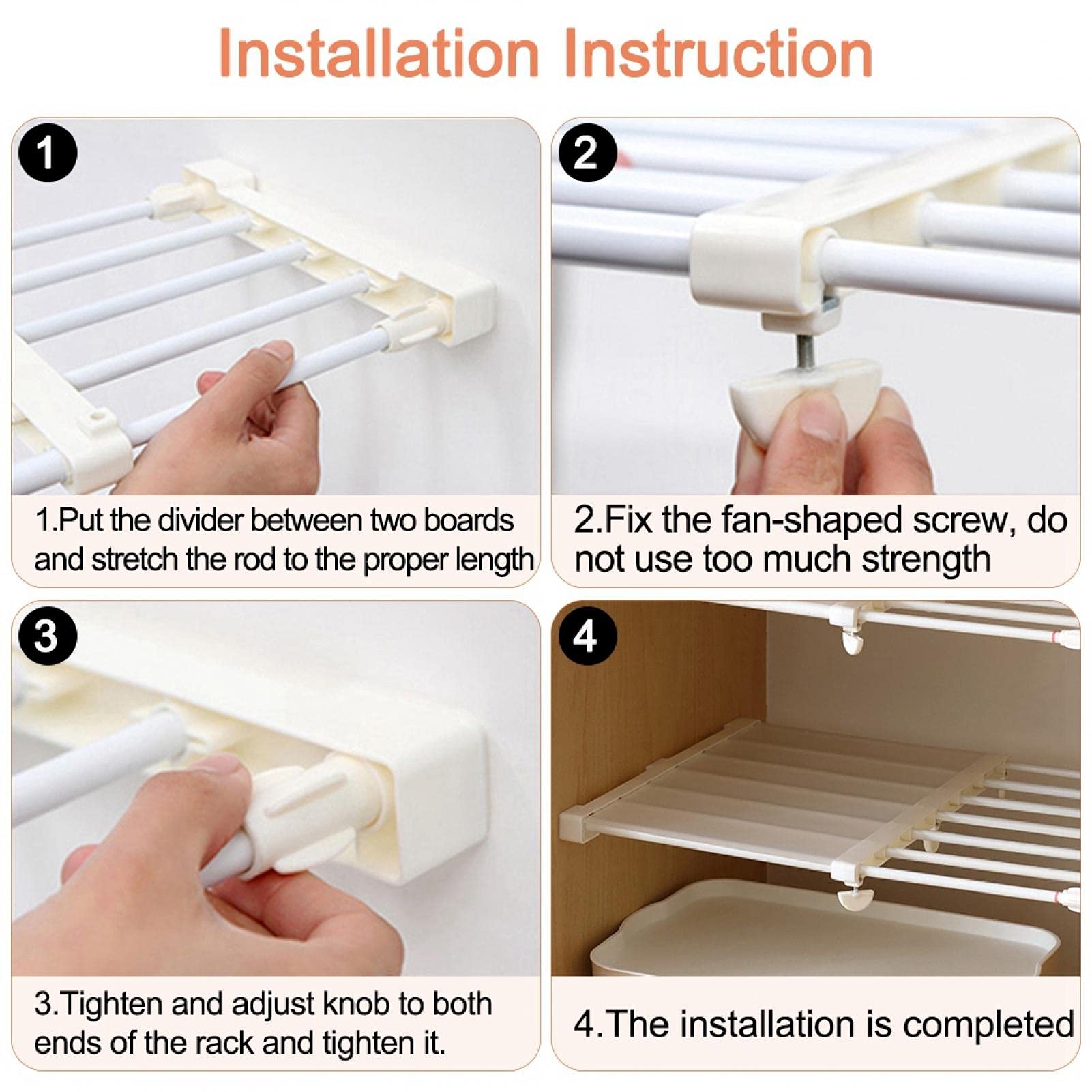 Installation Instruction

1

1.Put the divider between two boards and stretch the rod to the proper length

2

2.Fix the fan-shaped screw, do not use too much strength

3

3.Tighten and adjust knob to both ends of the rack and tighten it.

4

4.The installation is completed