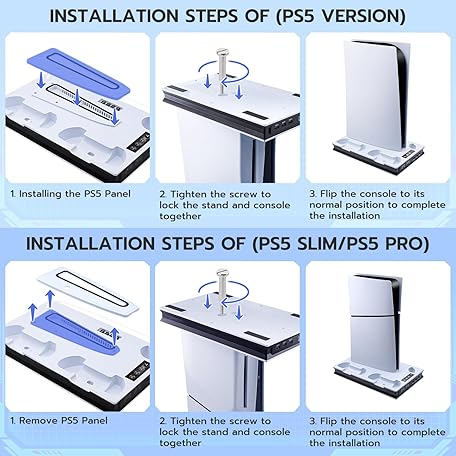 INSTALLATION STEPS OF (PS5 VERSION)

1. Installing the PS5 Panel

2. Tighten the screw to lock the stand and console together

3. Flip the console to its normal position to complete the installation

INSTALLATION STEPS OF (PS5 SLIM/PS5 PRO)

1. Remove PS5 Panel

2. Tighten the screw to lock the stand and console together

3. Flip the console to its normal position to complete the installation