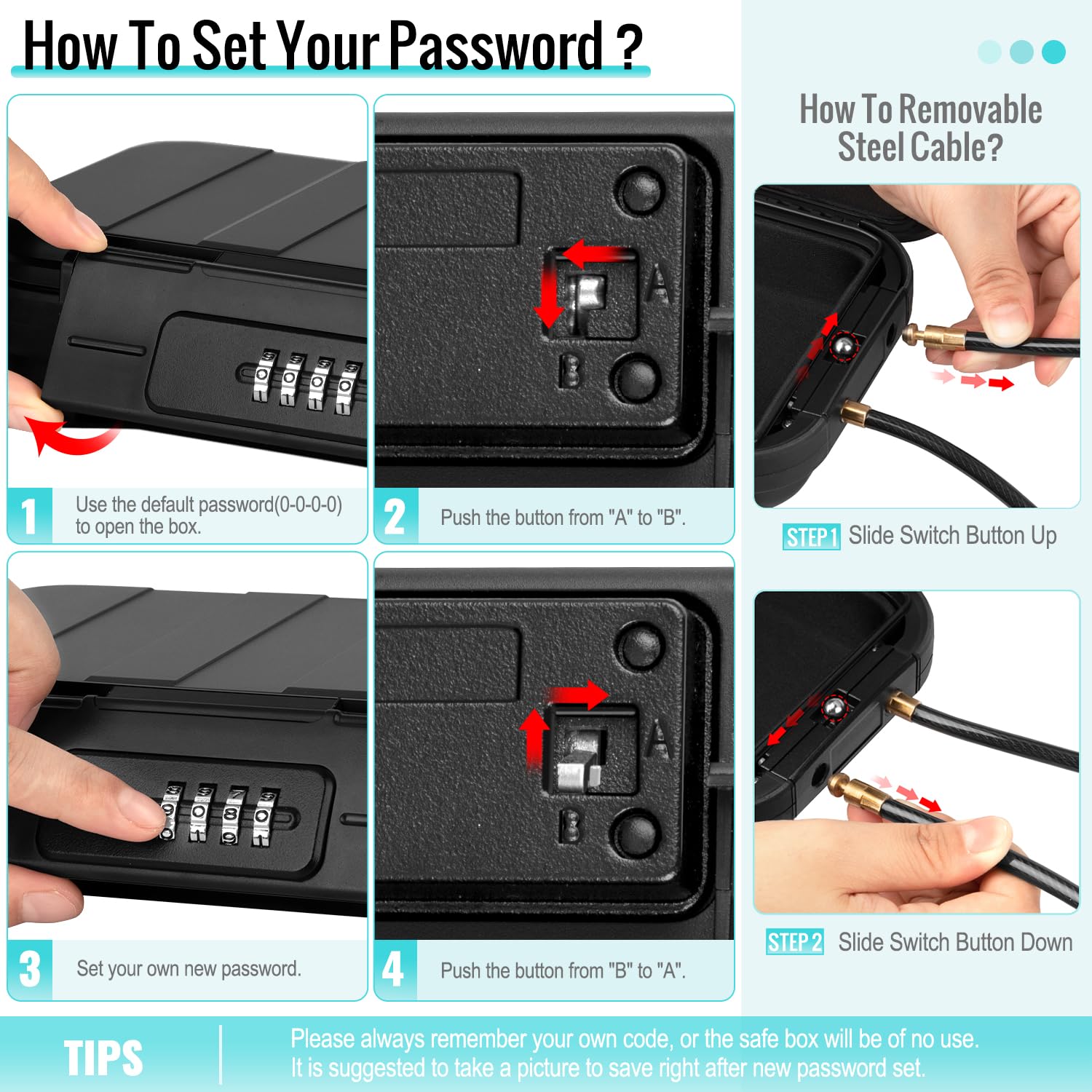 How To Set Your Password ?

A

B

1 Use the default password(0-0-0-0) to open the box.

2 Push the button from "A" to "B".

A

B

3 Set your own new password.

4 Push the button from "B" to "A".

How To Removable Steel Cable?

STEP 1 Slide Switch Button Up

STEP 2 Slide Switch Button Down

TIPS

Please always remember your own code, or the safe box will be of no use. It is suggested to take a picture to save right after new password set.