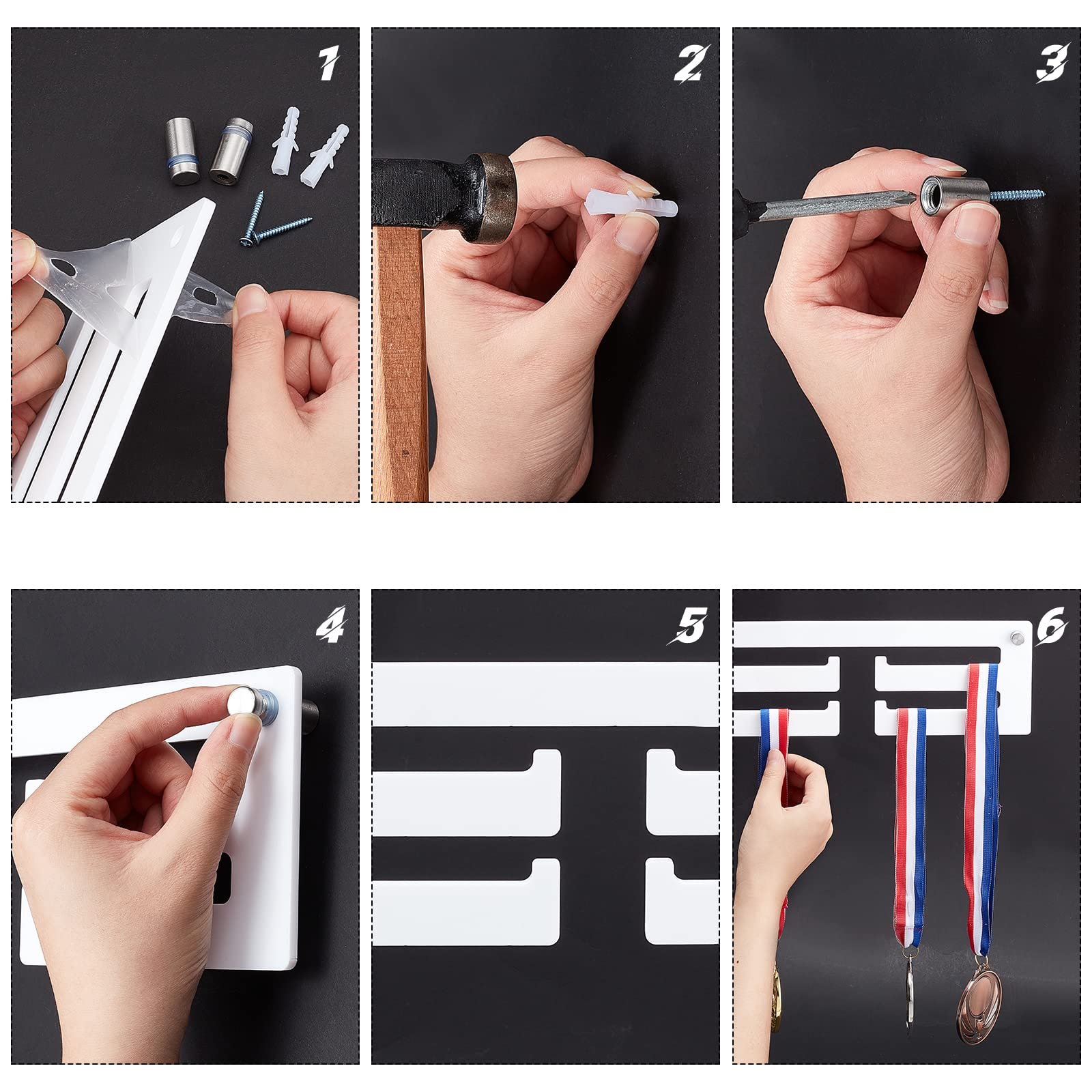 1

2

3

4

5

6