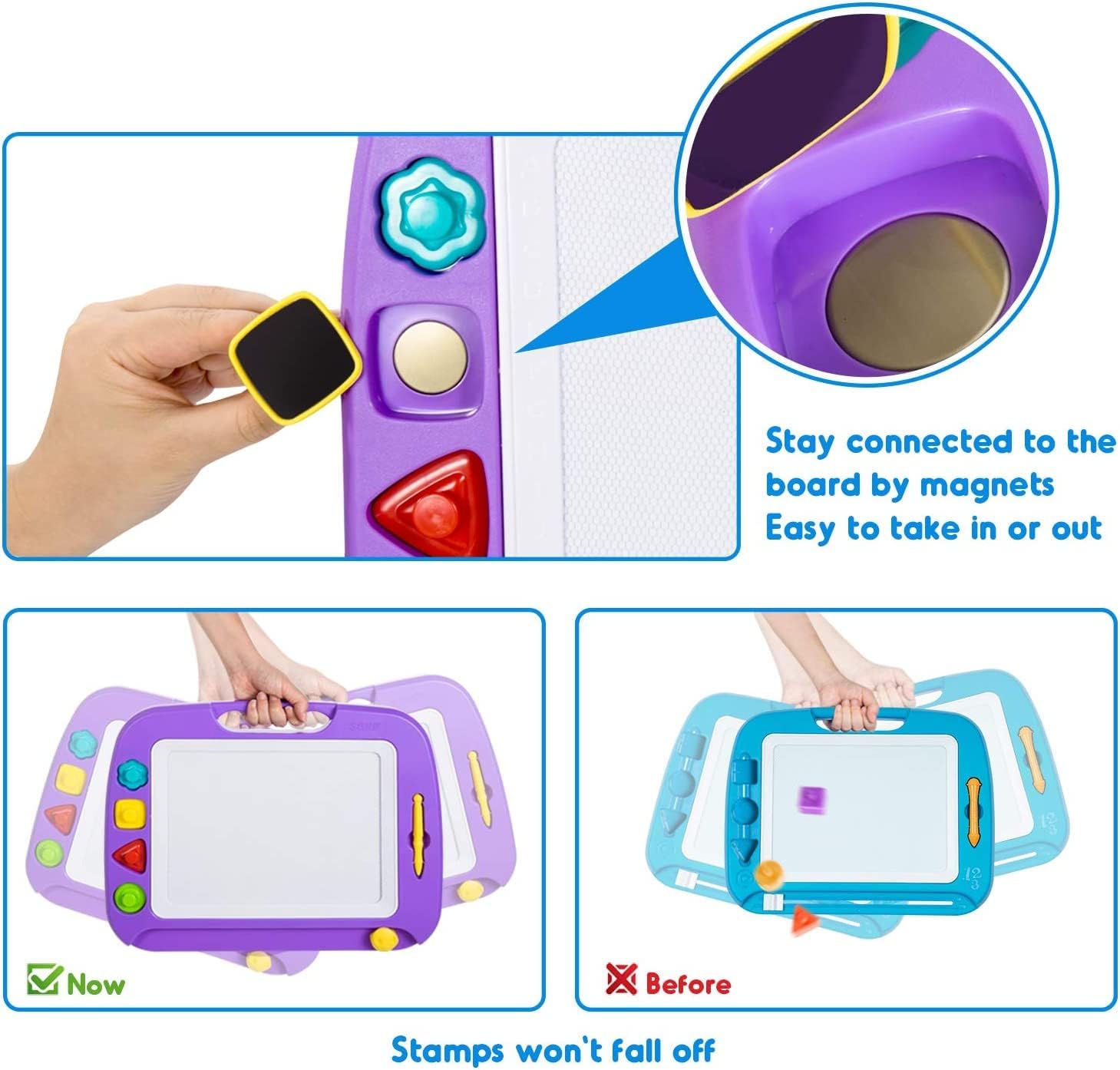 Stay connected to the board by magnets
Easy to take in or out

Now

Before

Stamps won't fall off