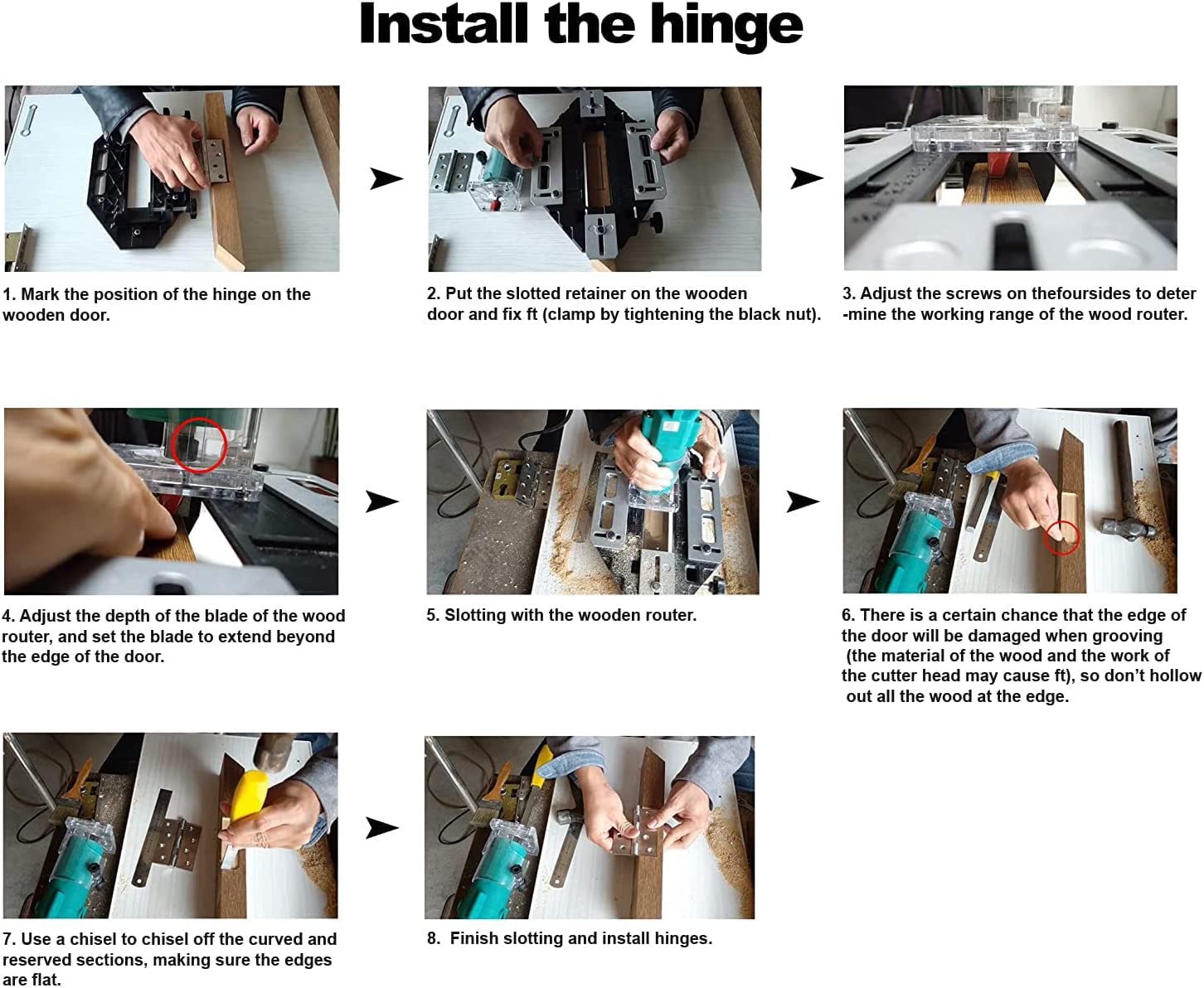 Install the hinge

1. Mark the position of the hinge on the wooden door.

2. Put the slotted retainer on the wooden door and fix ft (clamp by tightening the black nut).

3. Adjust the screws on thefoursides to deter -mine the working range of the wood router.

4. Adjust the depth of the blade of the wood router, and set the blade to extend beyond the edge of the door.

5. Slotting with the wooden router.

6. There is a certain chance that the edge of the door will be damaged when grooving (the material of the wood and the work of the cutter head may cause ft), so don't hollow out all the wood at the edge.

7. Use a chisel to chisel off the curved and reserved sections, making sure the edges are flat.

8. Finish slotting and install hinges.