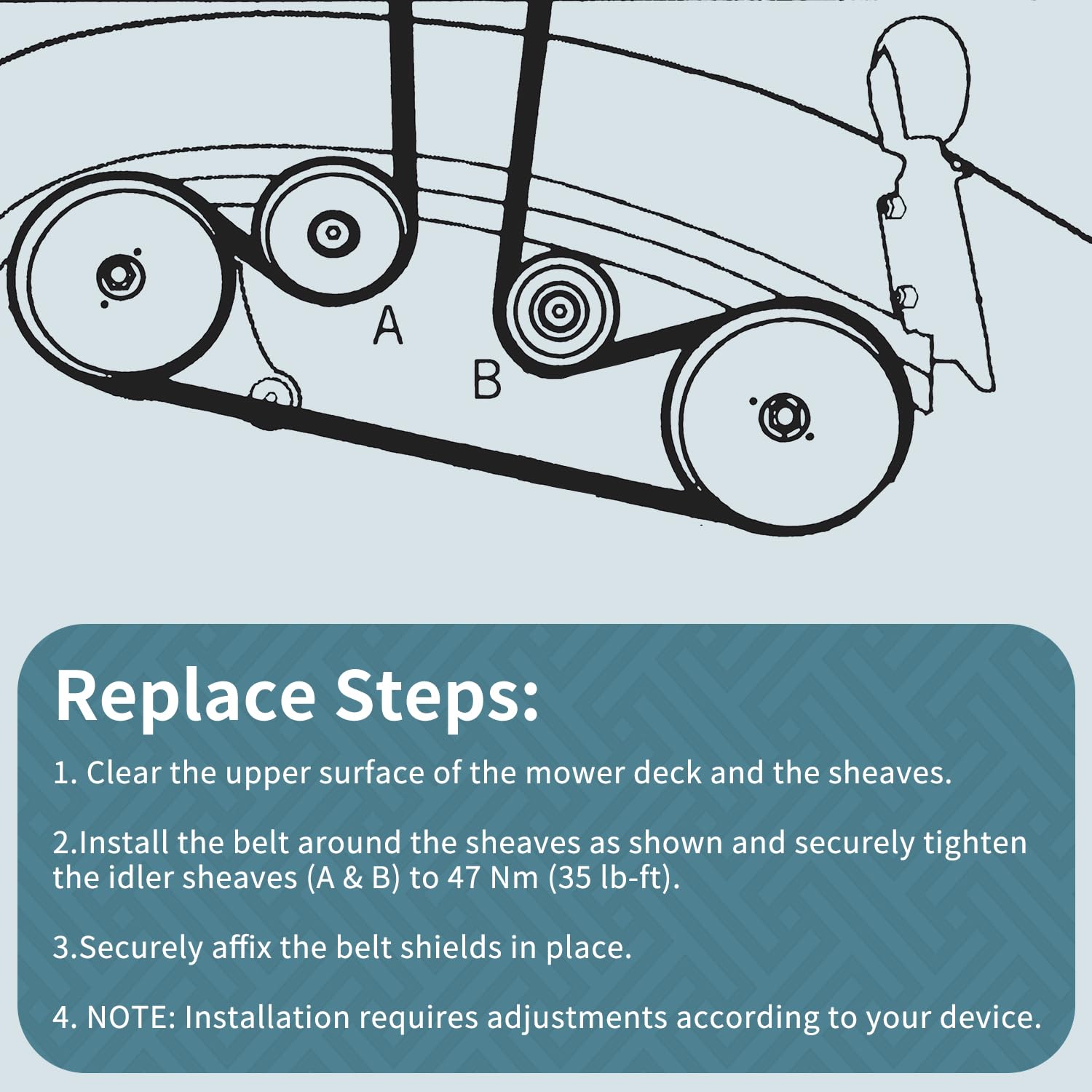 A

B

Replace Steps:

1. Clear the upper surface of the mower deck and the sheaves.

2.Install the belt around the sheaves as shown and securely tighten the idler sheaves (A & B) to 47 Nm (35 lb-ft).

3.Securely affix the belt shields in place.

4. NOTE: Installation requires adjustments according to your device.