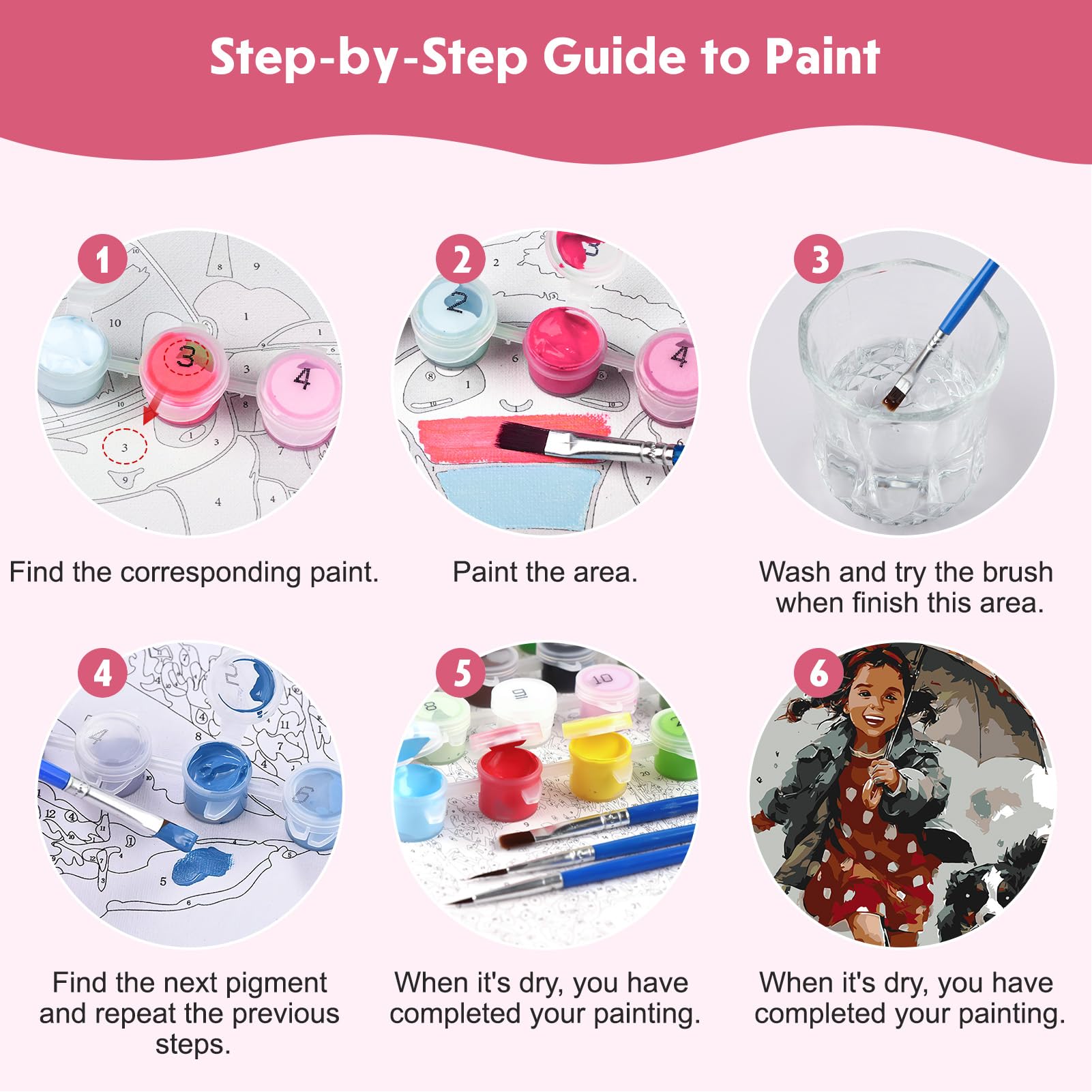 Step-by-Step Guide to Paint

1

Find the corresponding paint.

2

Paint the area.

3

Wash and try the brush when finish this area.

4

Find the next pigment and repeat the previous steps.

5

When it's dry, you have completed your painting.

6

When it's dry, you have completed your painting.