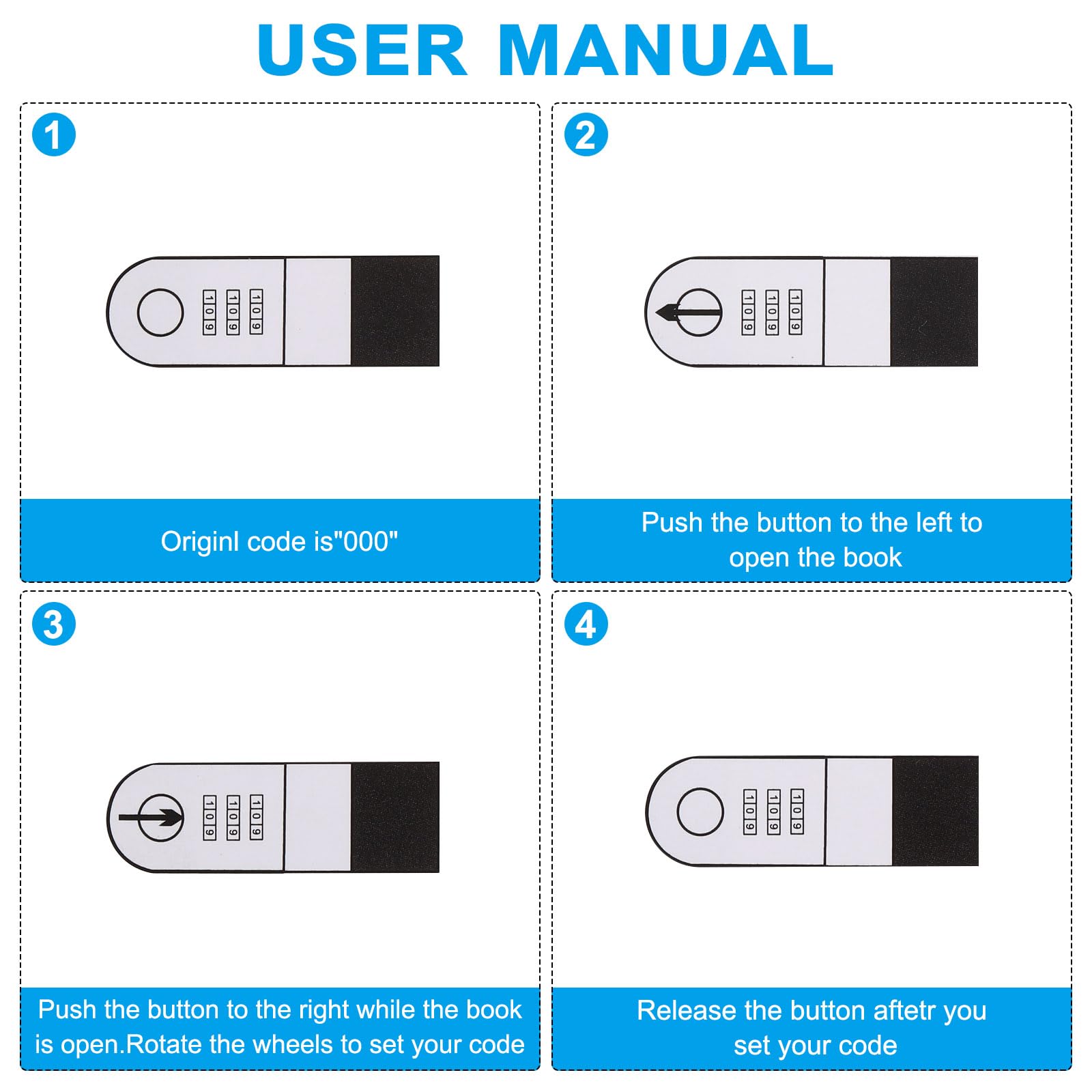 USER MANUAL

1

1 0 9
1 0 9
1 0 9

Originl code is"000"

2

1 0 9
1 0 9
1 0 9

Push the button to the left to open the book

3

1 0 9
1 0 9
1 0 9

Push the button to the right while the book is open.Rotate the wheels to set your code

4

1 0 9
1 0 9
1 0 9

Release the button aftetr you set your code