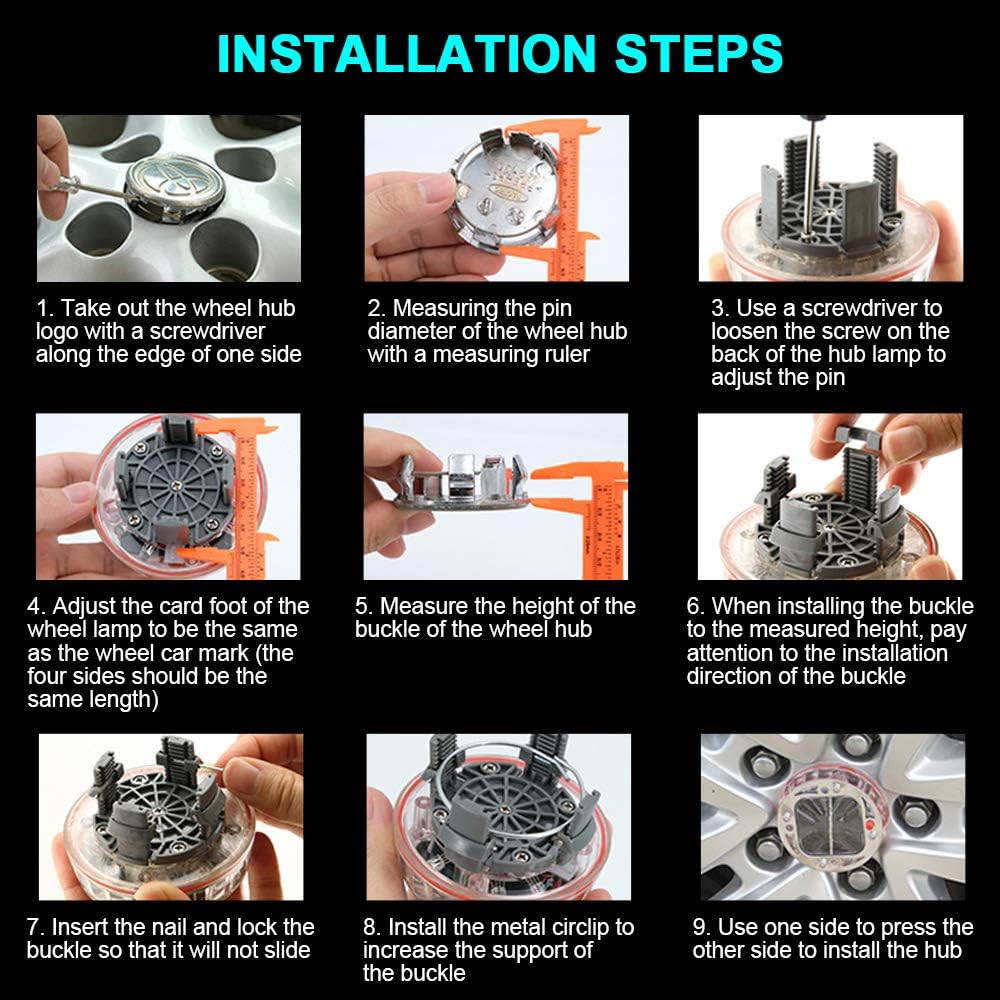 INSTALLATION STEPS

1. Take out the wheel hub logo with a screwdriver along the edge of one side

2. Measuring the pin diameter of the wheel hub with a measuring ruler

3. Use a screwdriver to loosen the screw on the back of the hub lamp to adjust the pin

4. Adjust the card foot of the wheel lamp to be the same as the wheel car mark (the four sides should be the same length)

5. Measure the height of the buckle of the wheel hub

6. When installing the buckle to the measured height, pay attention to the installation direction of the buckle

7. Insert the nail and lock the buckle so that it will not slide

8. Install the metal circlip to increase the support of the buckle

9. Use one side to press the other side to install the hub