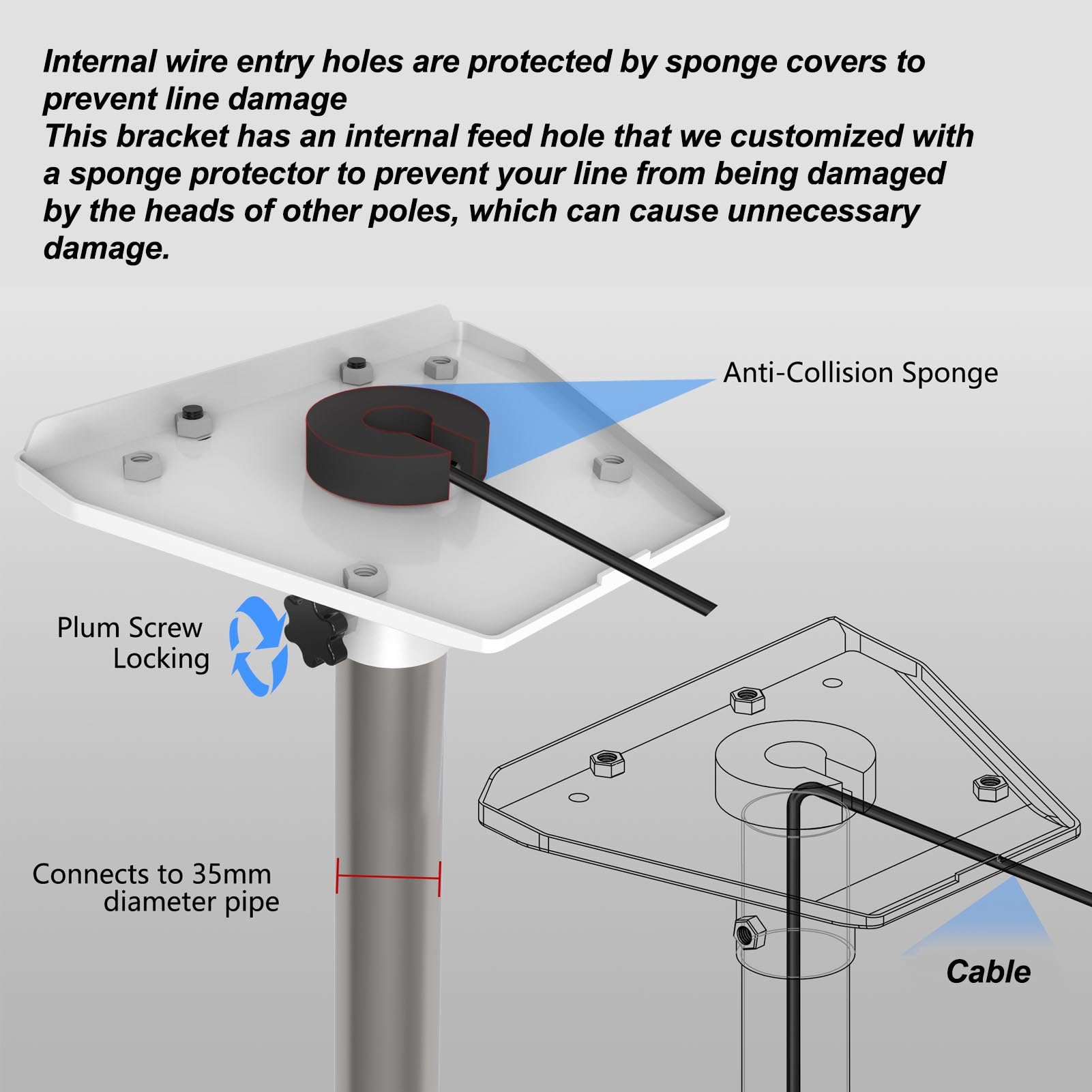 Internal wire entry holes are protected by sponge covers to prevent line damage
This bracket has an internal feed hole that we customized with a sponge protector to prevent your line from being damaged by the heads of other poles, which can cause unnecessary damage.

Anti-Collision Sponge

Plum Screw Locking

Connects to 35mm diameter pipe

Cable