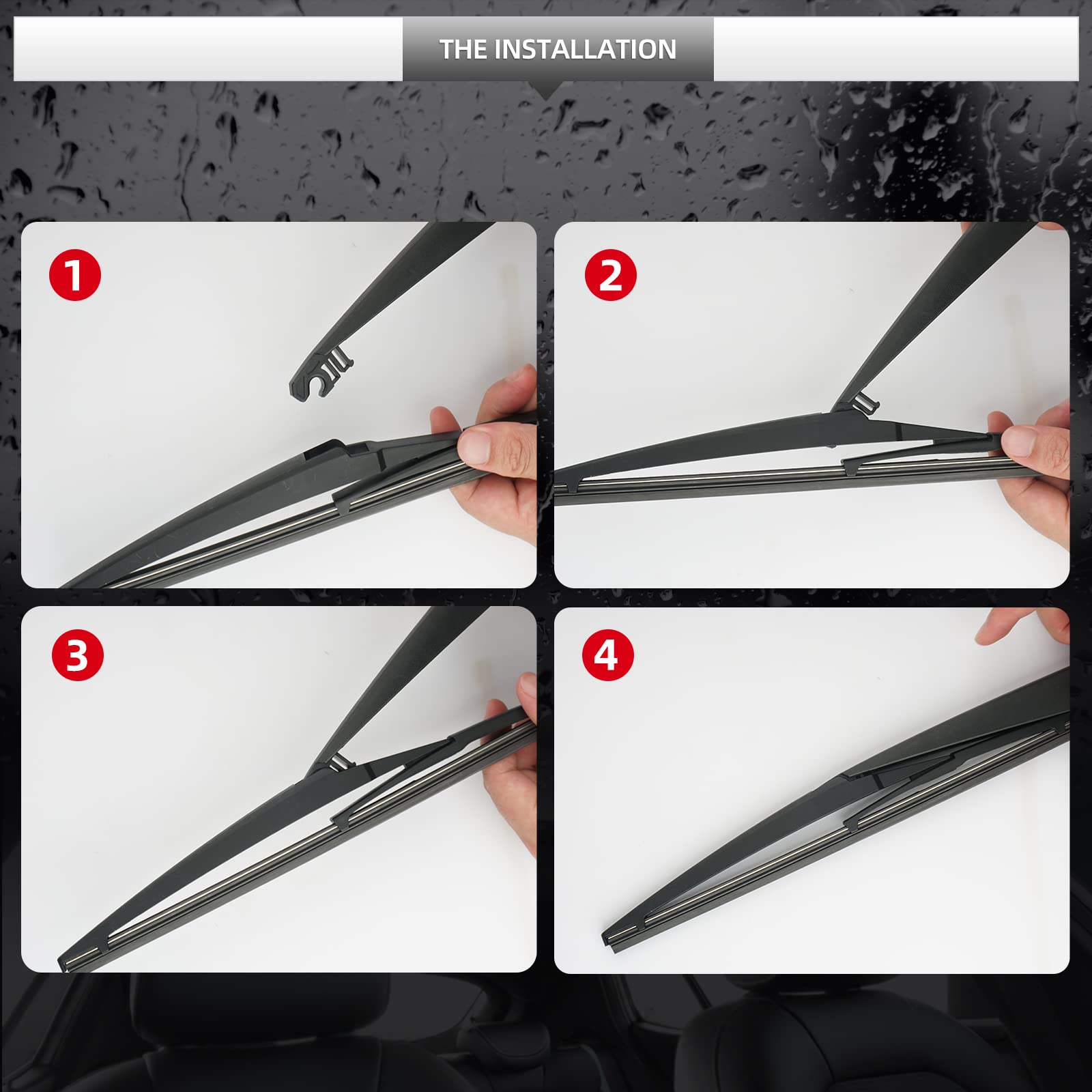 THE INSTALLATION

1

2

3

4