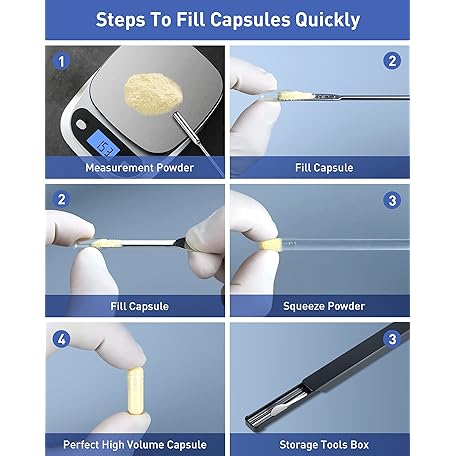 Steps To Fill Capsules Quickly

1
15.3
Measurement Powder

2
Fill Capsule

2
Fill Capsule

3
Squeeze Powder

4
Perfect High Volume Capsule

3
Storage Tools Box