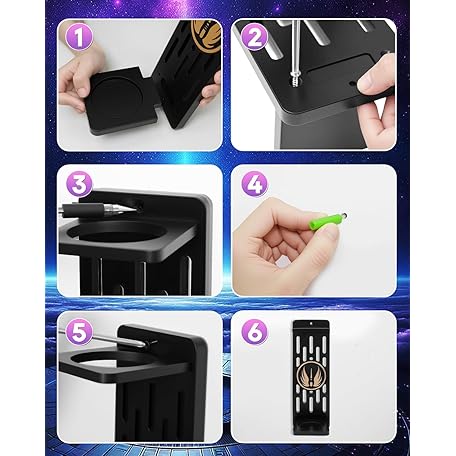 1
2
3
4
5
6