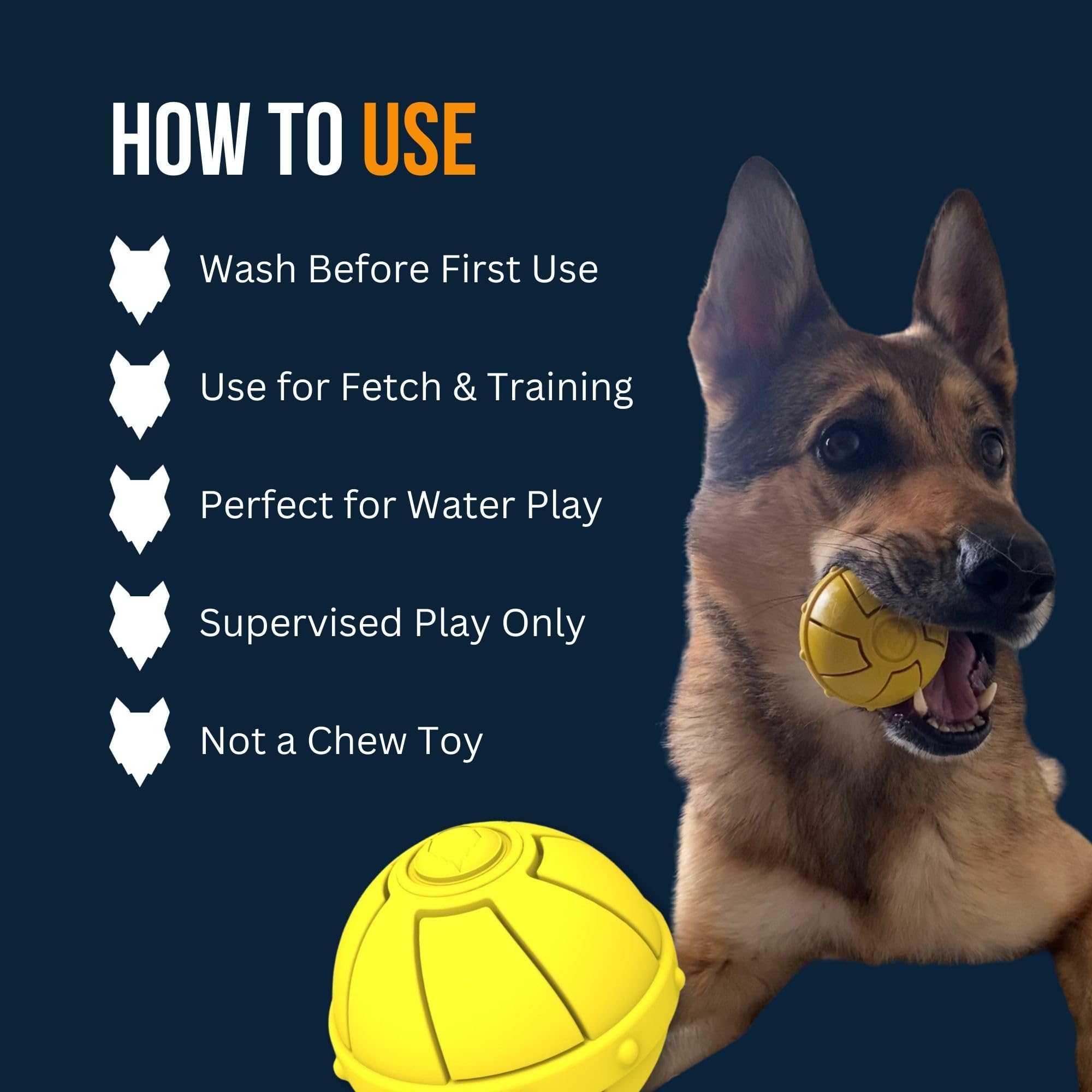 HOW TO USE

Wash Before First Use

Use for Fetch & Training

Perfect for Water Play

Supervised Play Only

Not a Chew Toy