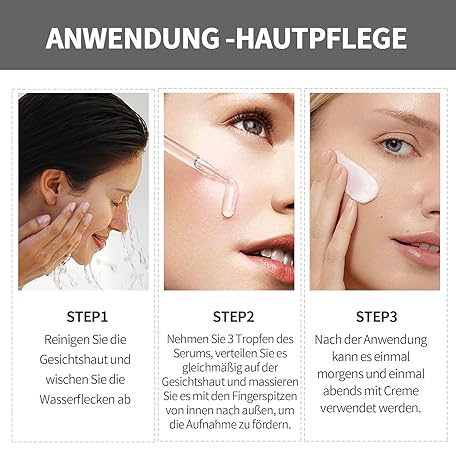 ANWENDUNG -HAUTPFLEGE

STEP1

Reinigen Sie die Gesichtshaut und wischen Sie die Wasserflecken ab

STEP2

Nehmen Sie 3 Tropfen des Serums, verteilen Sie es gleichmäßig auf der Gesichtshaut und massieren Sie es mit den Fingerspitzen von innen nach außen, um die Aufnahme zu fördern.

STEP3

Nach der Anwendung kann es einmal morgens und einmal abends mit Creme verwendet werden.