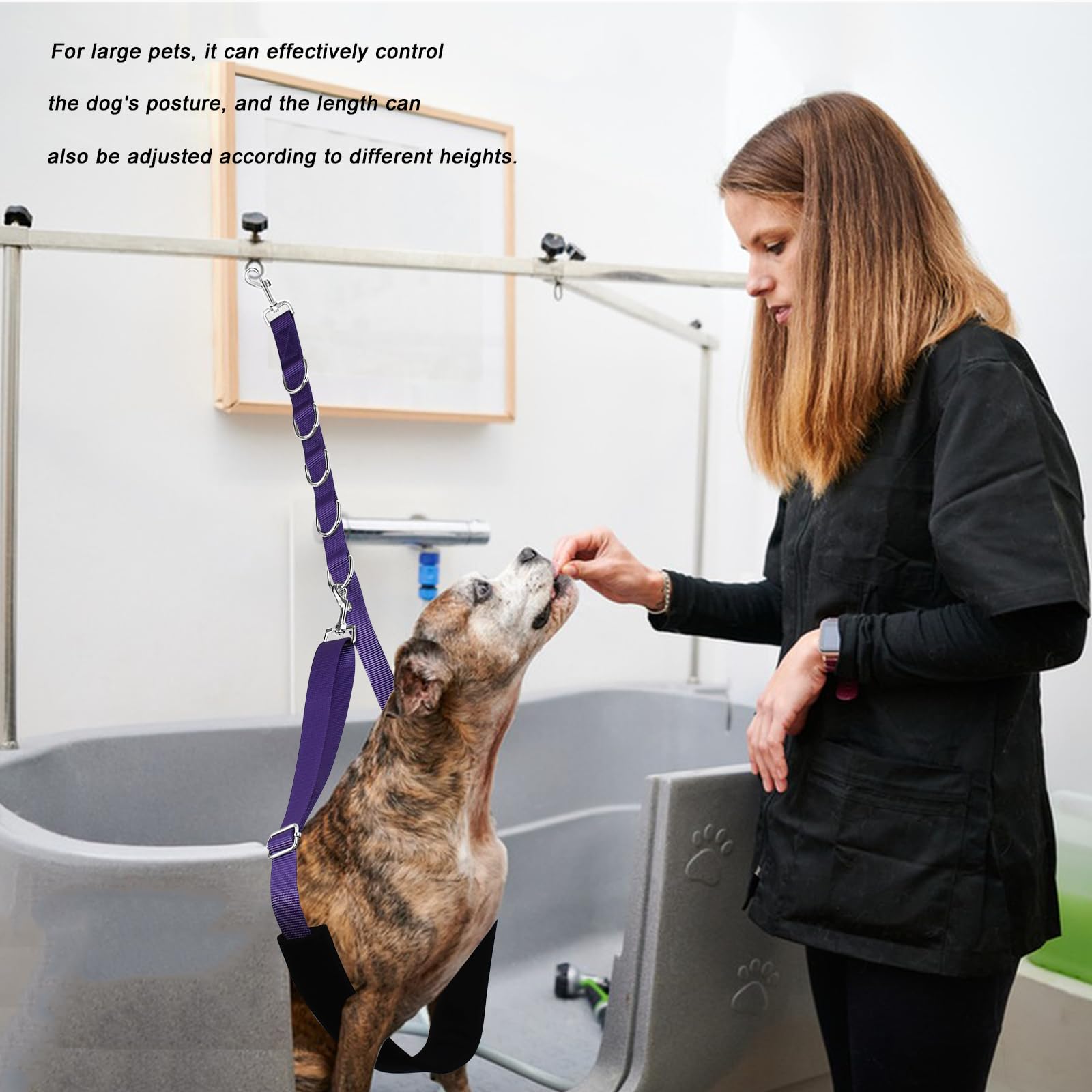 For large pets, it can effectively control the dog's posture, and the length can also be adjusted according to different heights.