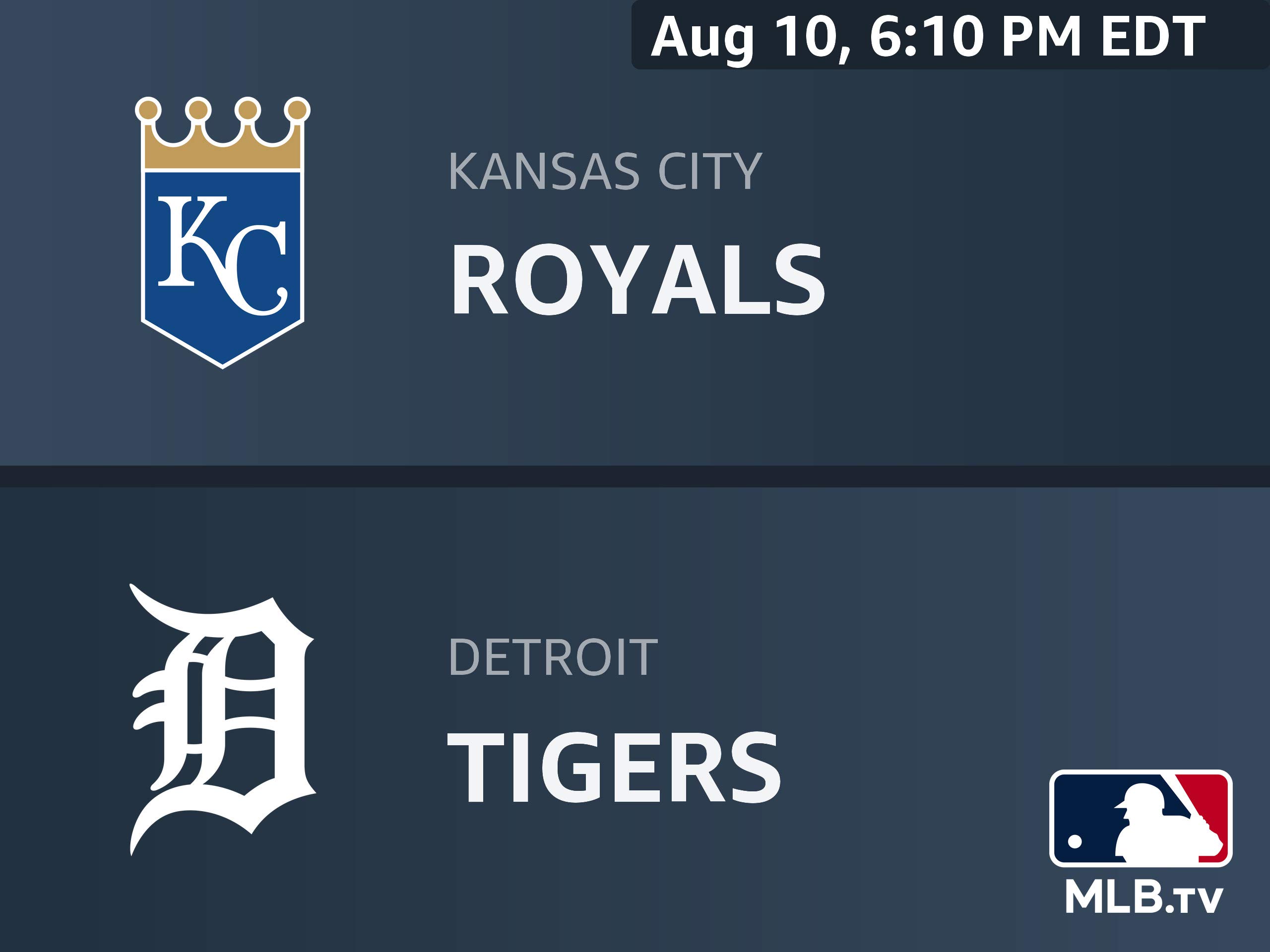 Aug 10, 6:10 PM EDT

KC

KANSAS CITY

ROYALS

D

DETROIT

TIGERS

MLB.TV